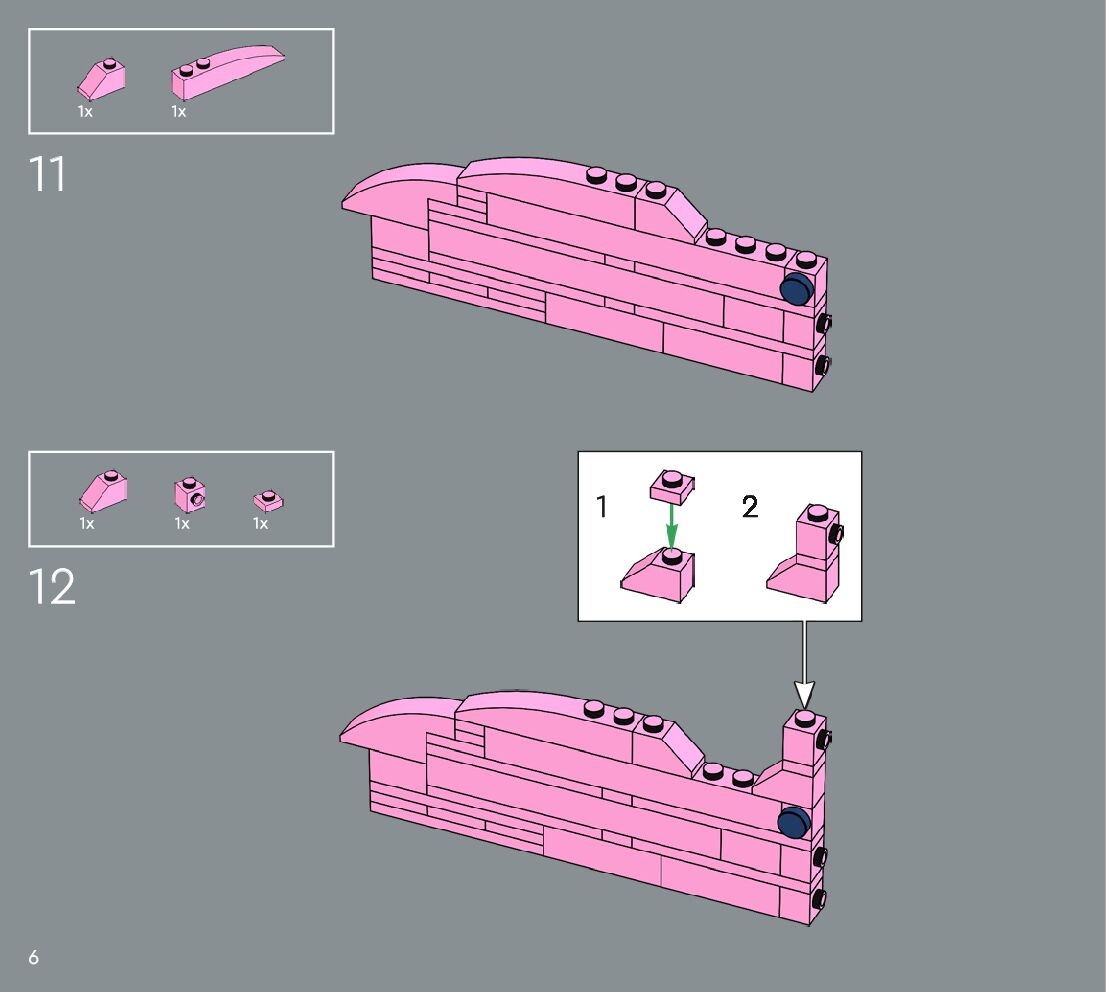 1x 1x

11

1x 1x 1x

12

1 2

6