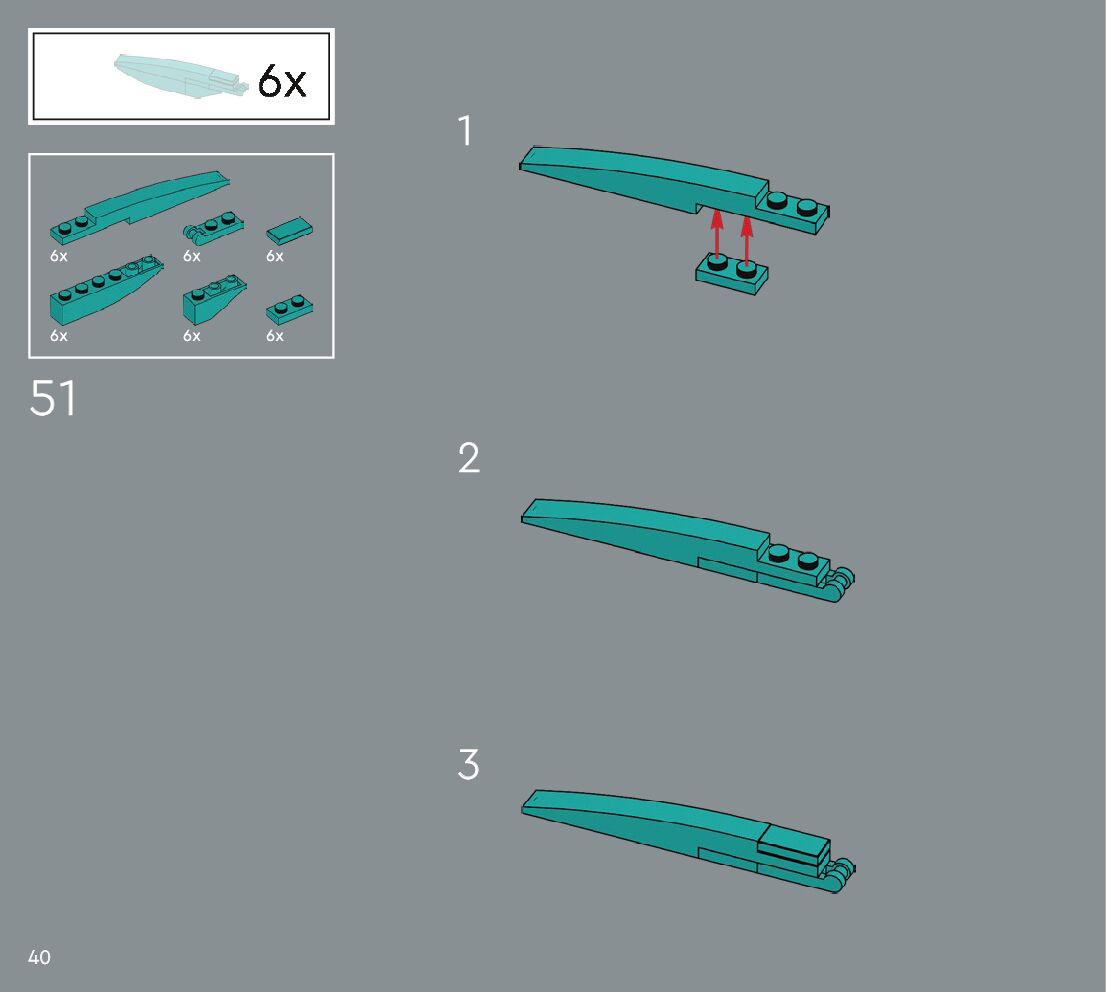 6x

6x
6x
6x
6x
6x
6x

51

1

2

3

40