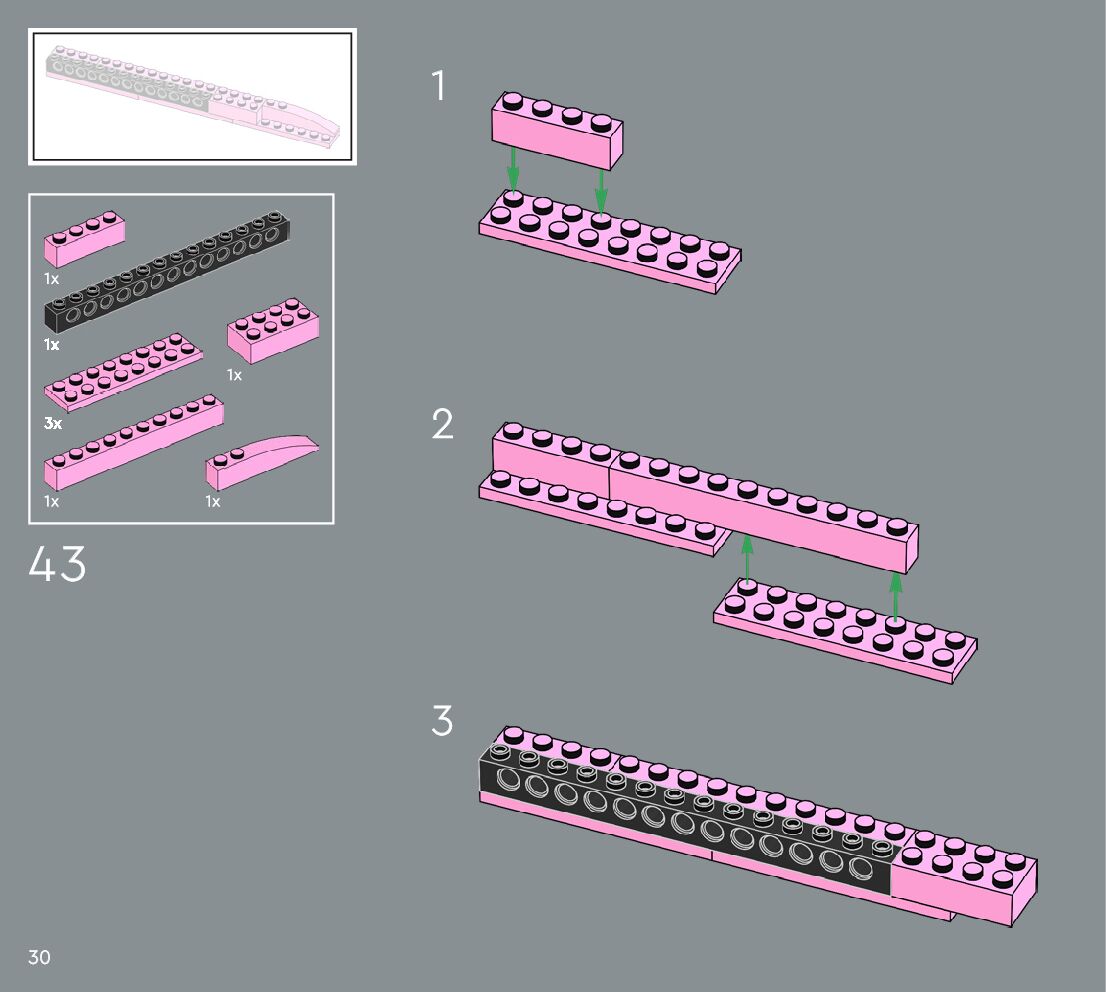 1x
1x
1x
3x
1x
1x

43

1

2

3

30