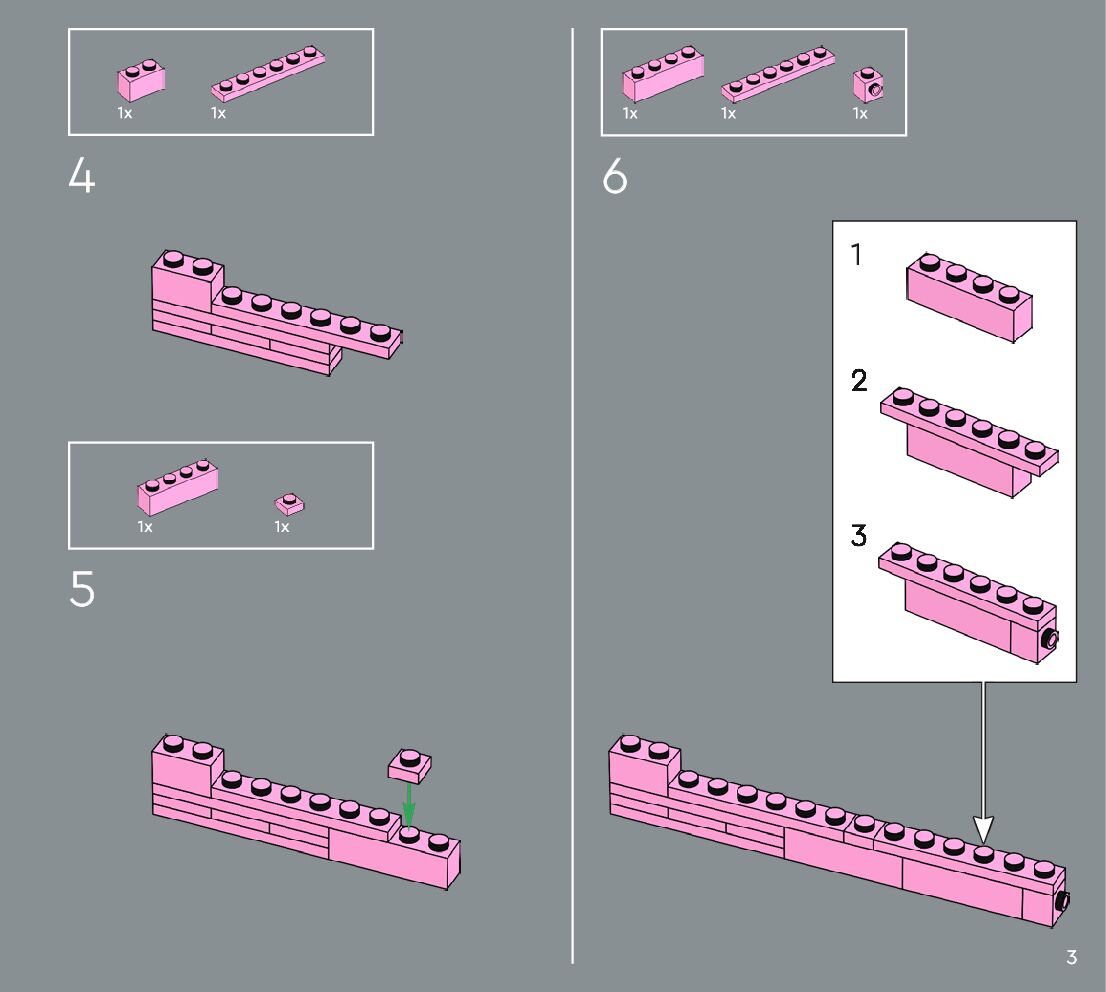 1x 1x

4

1x 1x

5

1x 1x 1x

6

1

2

3

3