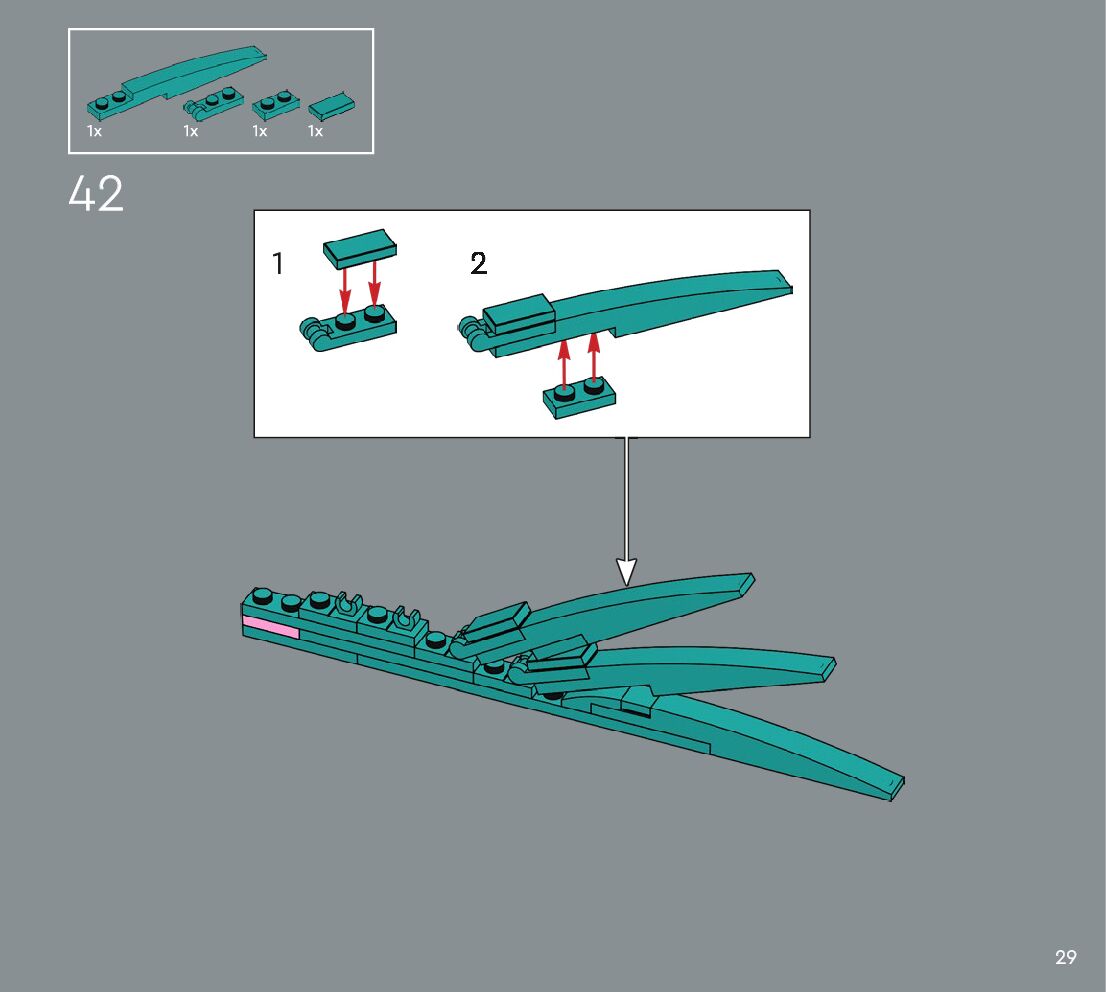 1x 1x 1x 1x

42

1

2

29