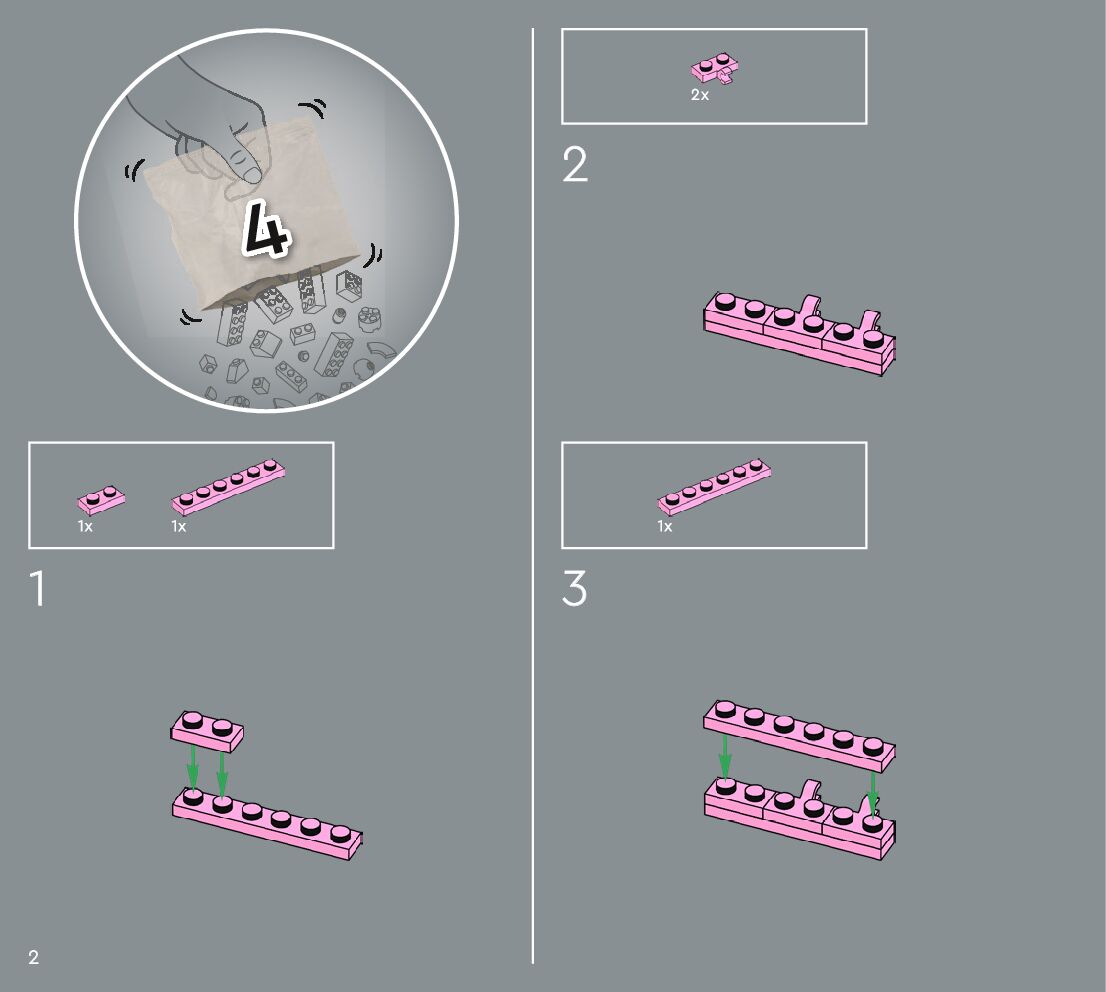 4

1x 1x

1

2

2x

2

1x

3