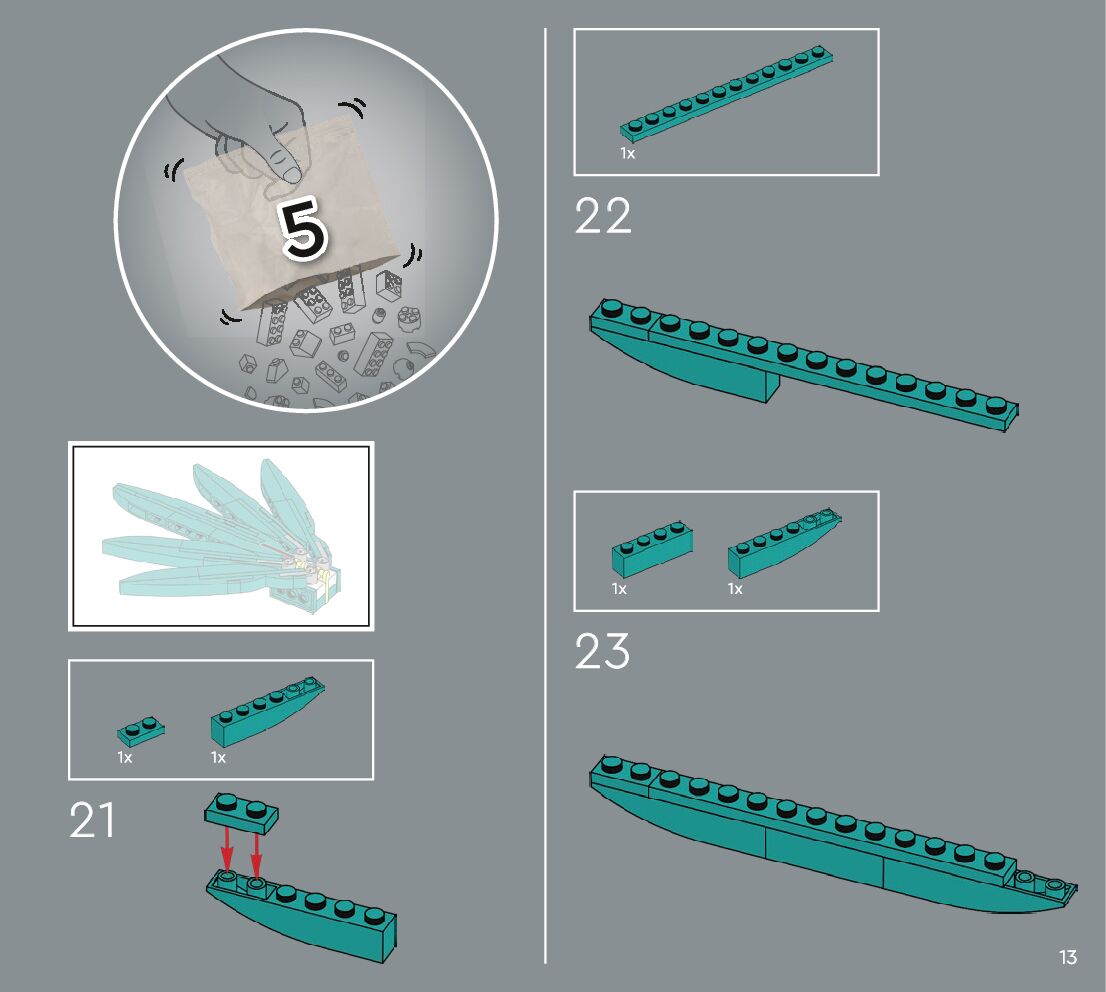 5

1x

1x

21

1x

22

1x

1x

23

13