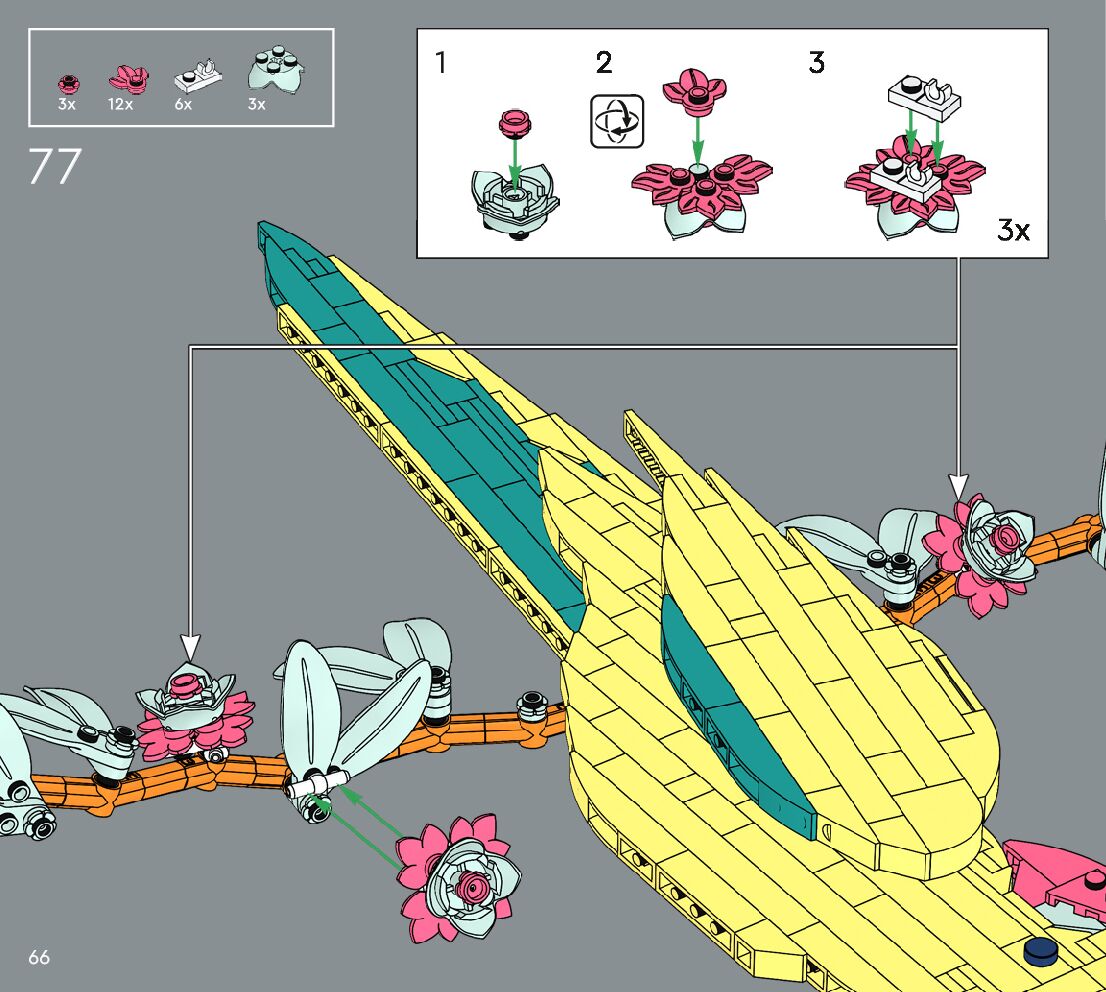 3x 12x 6x 3x

77

1 2 3

3x

66