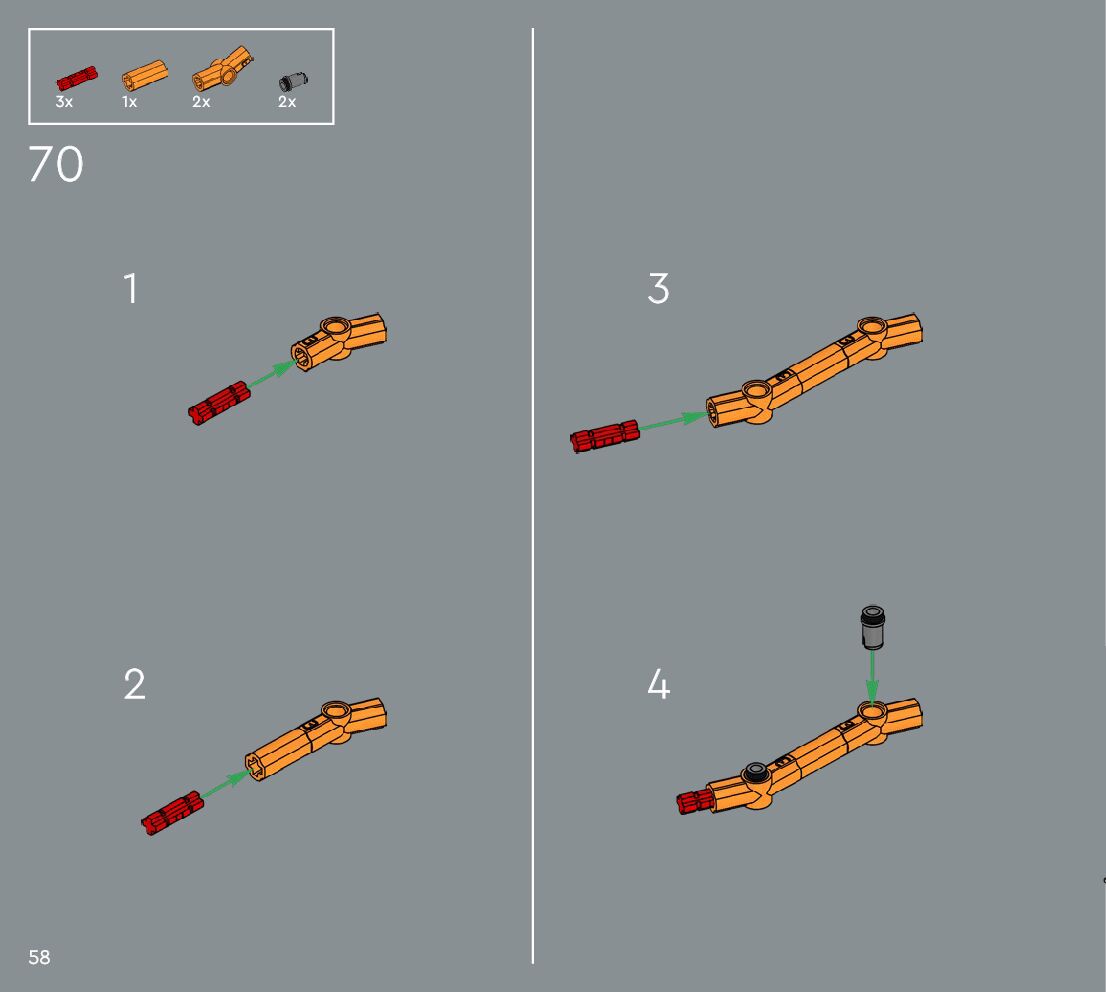 3x 1x 2x 2x

70

1

2

3

4

58