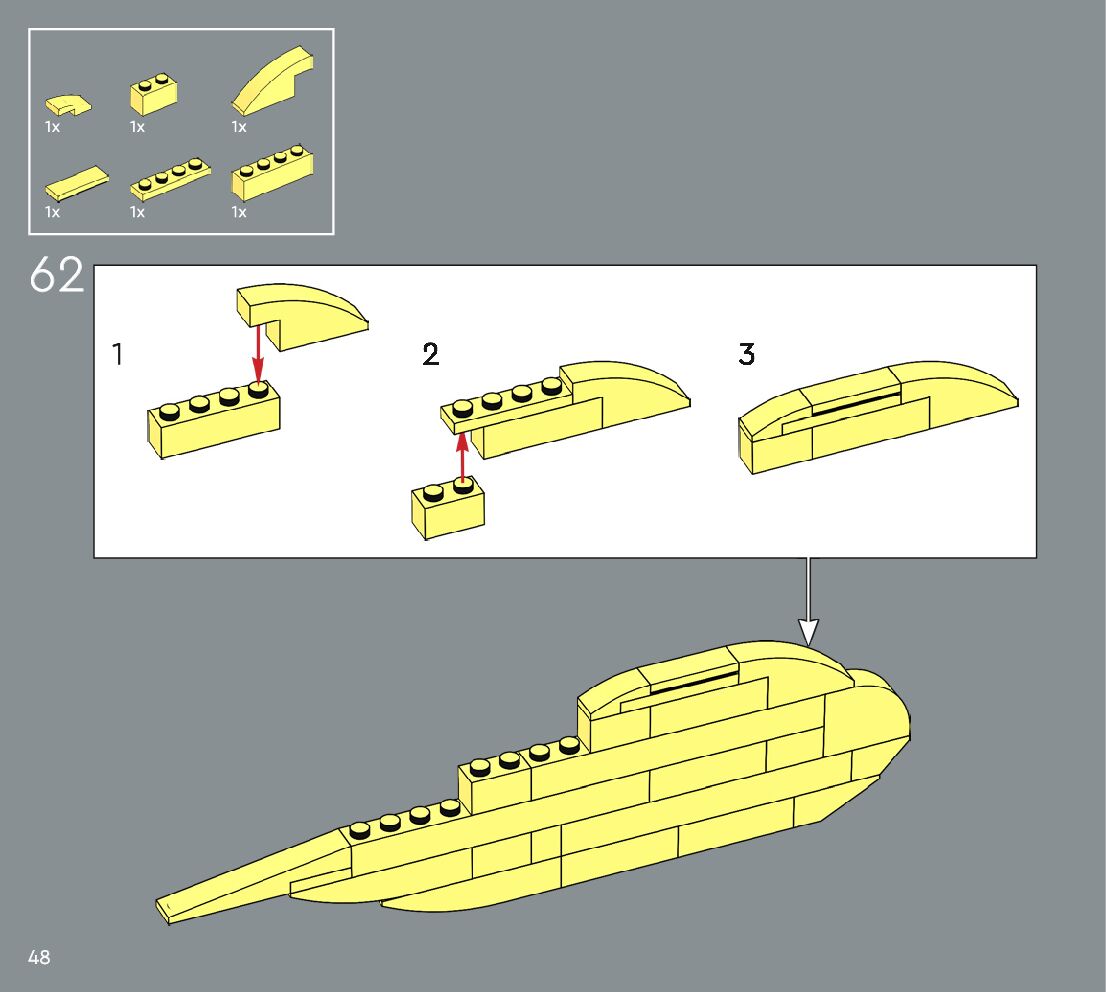 1x 1x 1x
1x 1x 1x

62

1

2

3

48