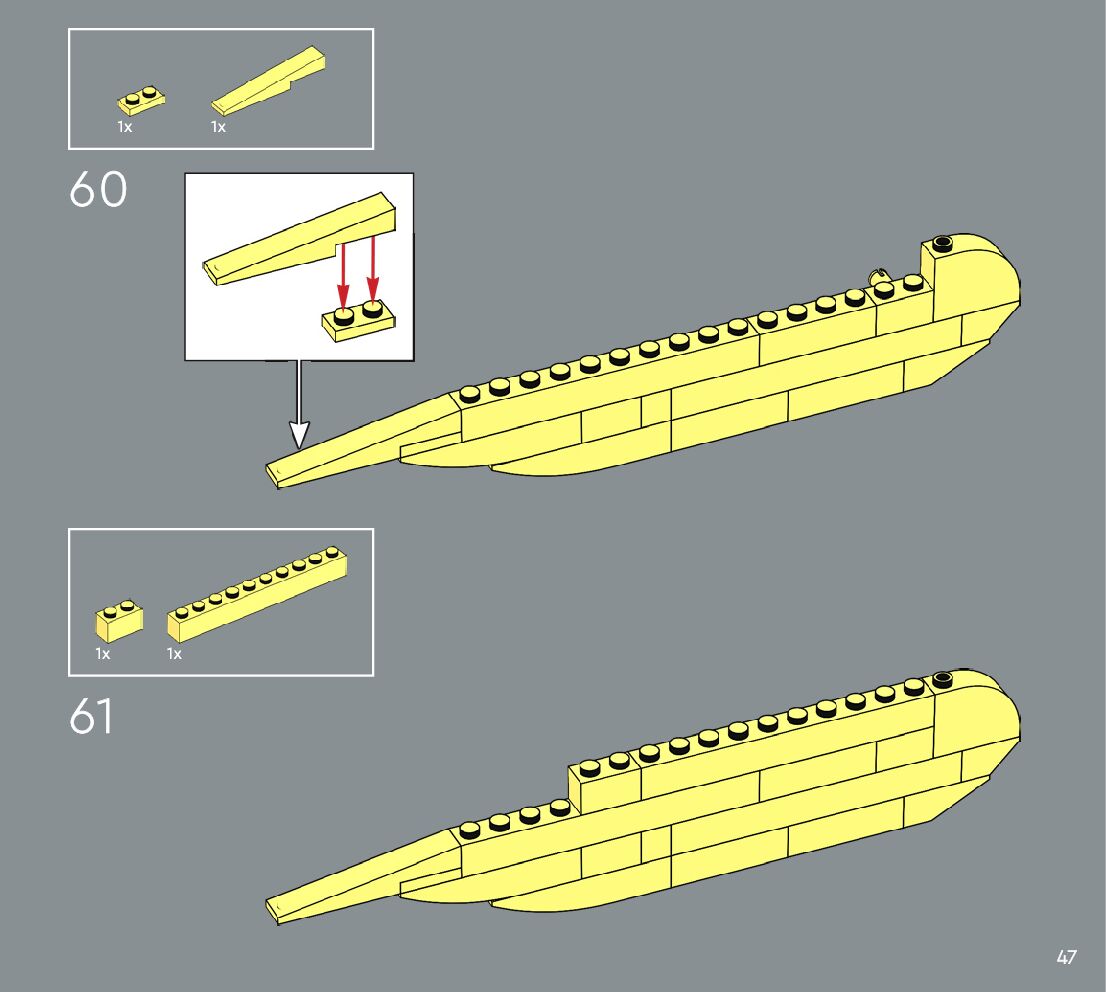 1x 1x

60

1x 1x

61

47