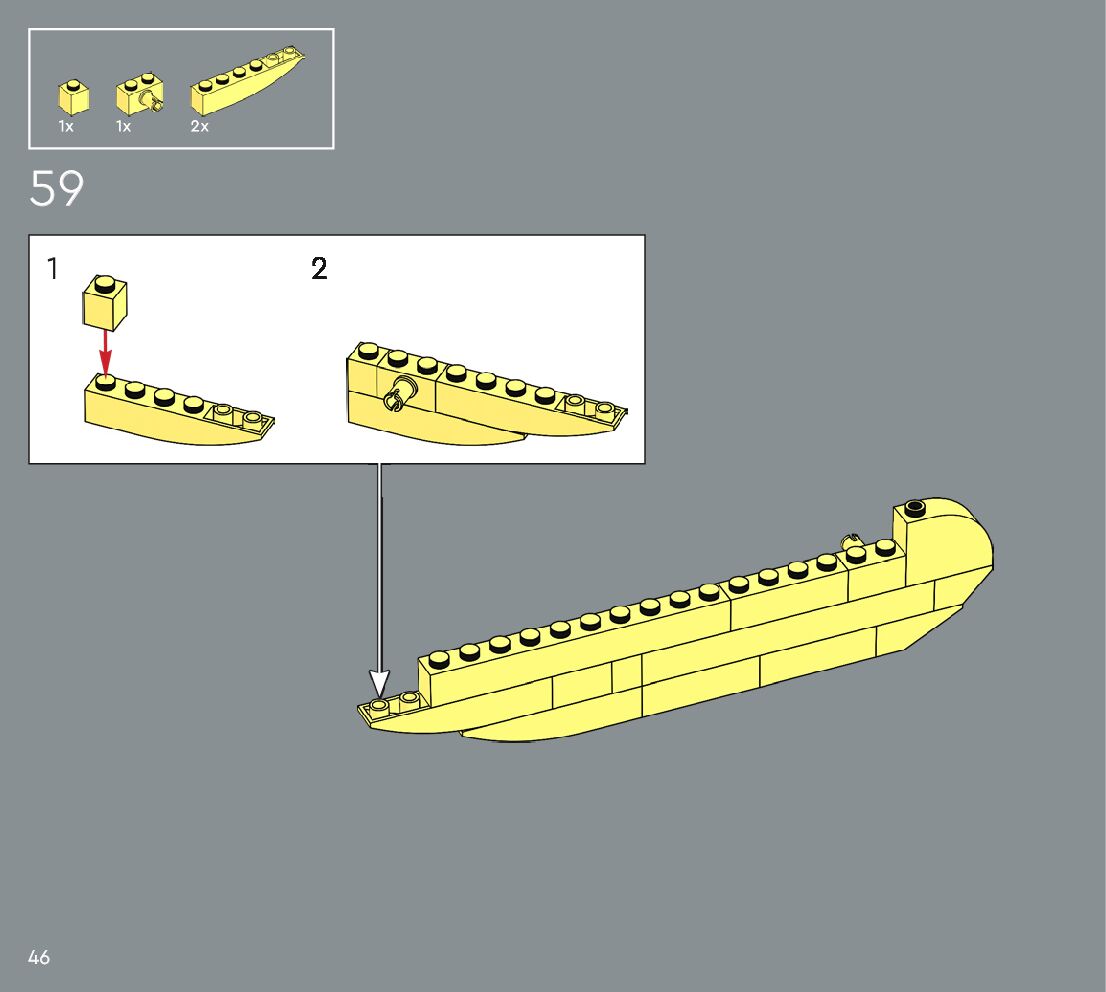 1x 1x 2x

59

1

2

46