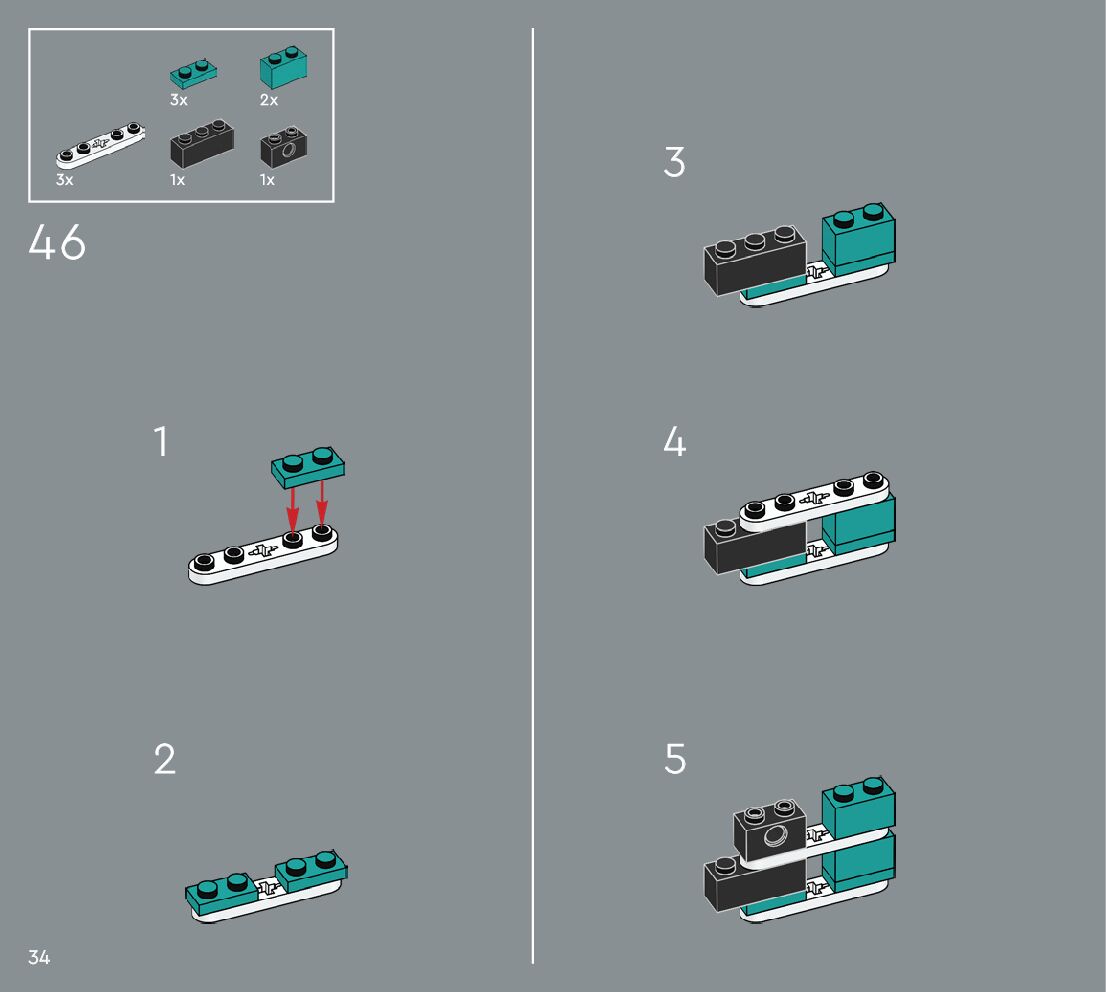 3x 2x
3x 1x 1x

46

1

2

34

3

4

5