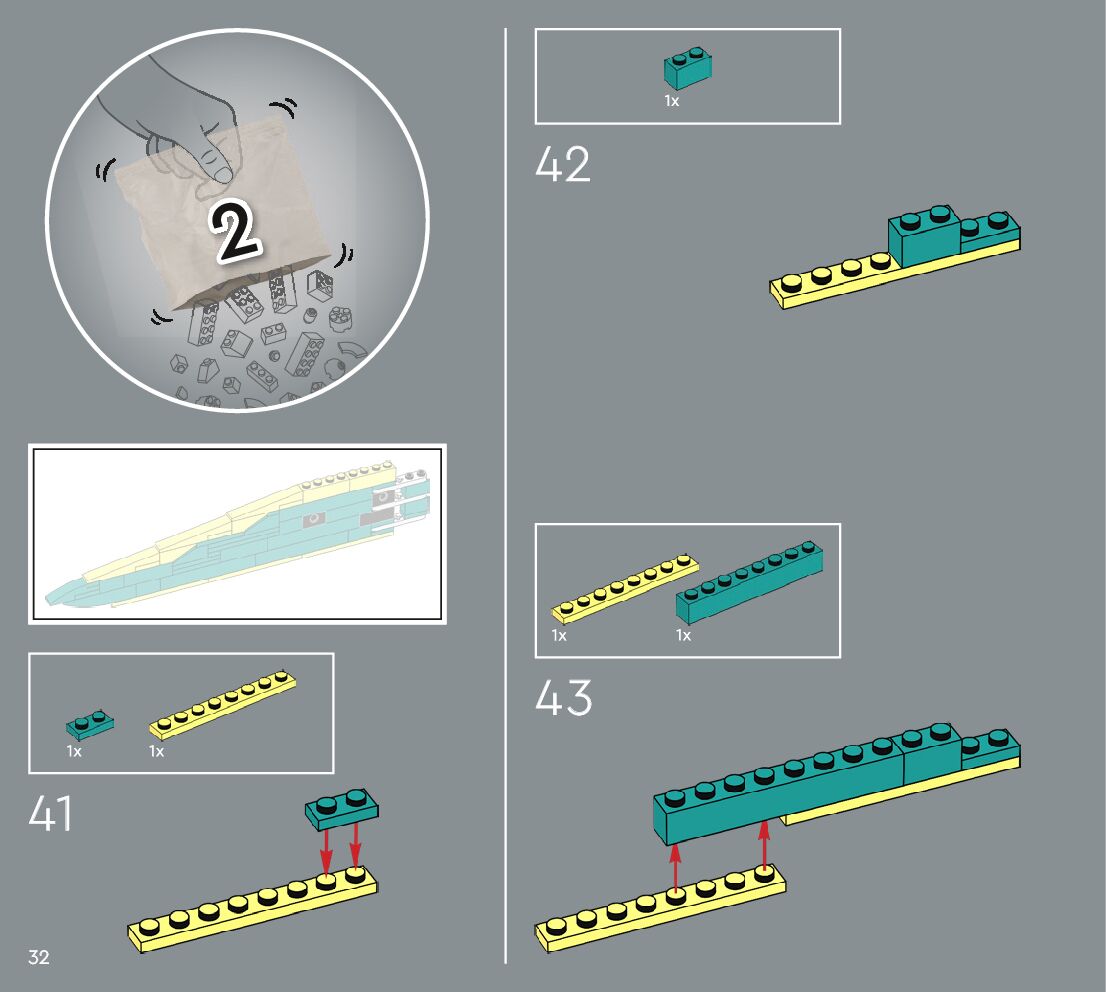 2

1x 1x

41

32

1x

42

1x 1x

43