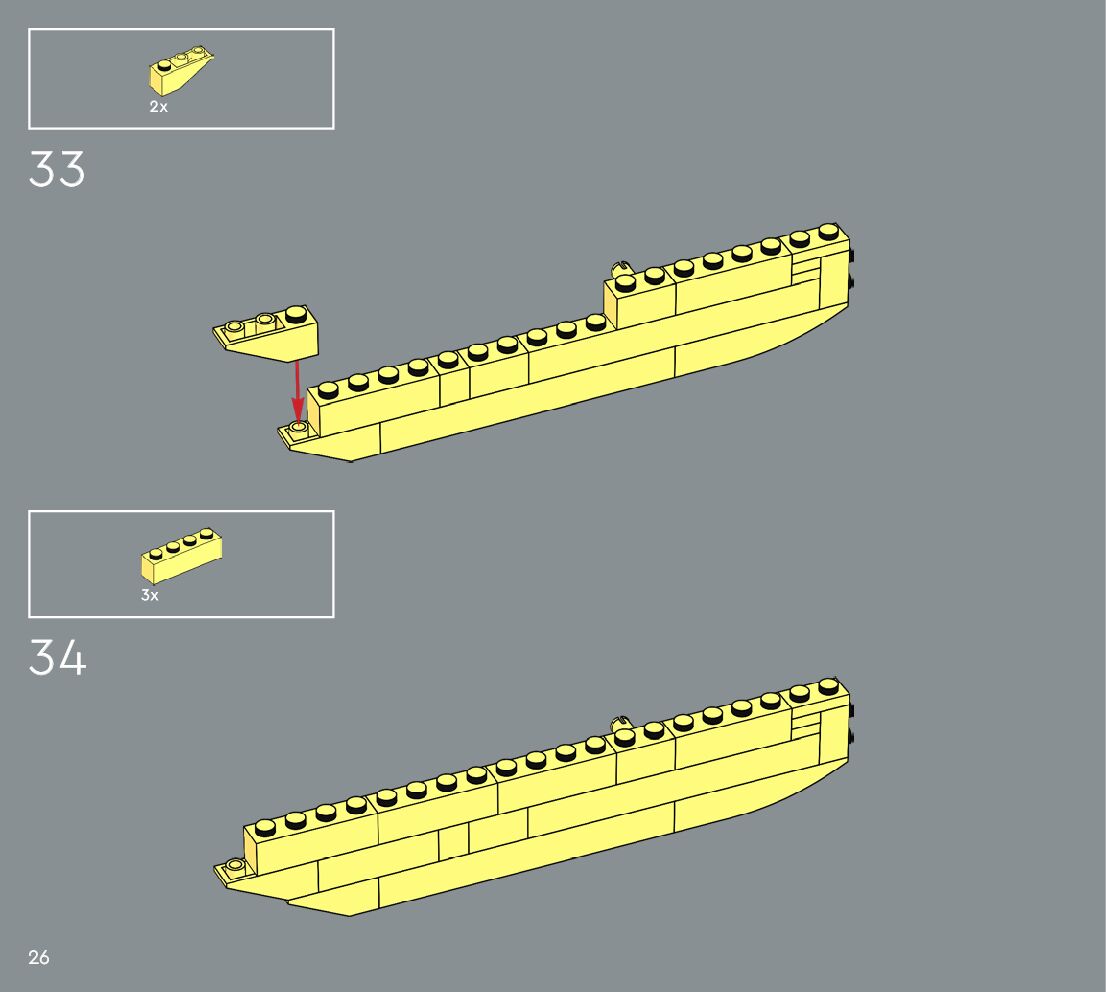 2x

33

3x

34

26