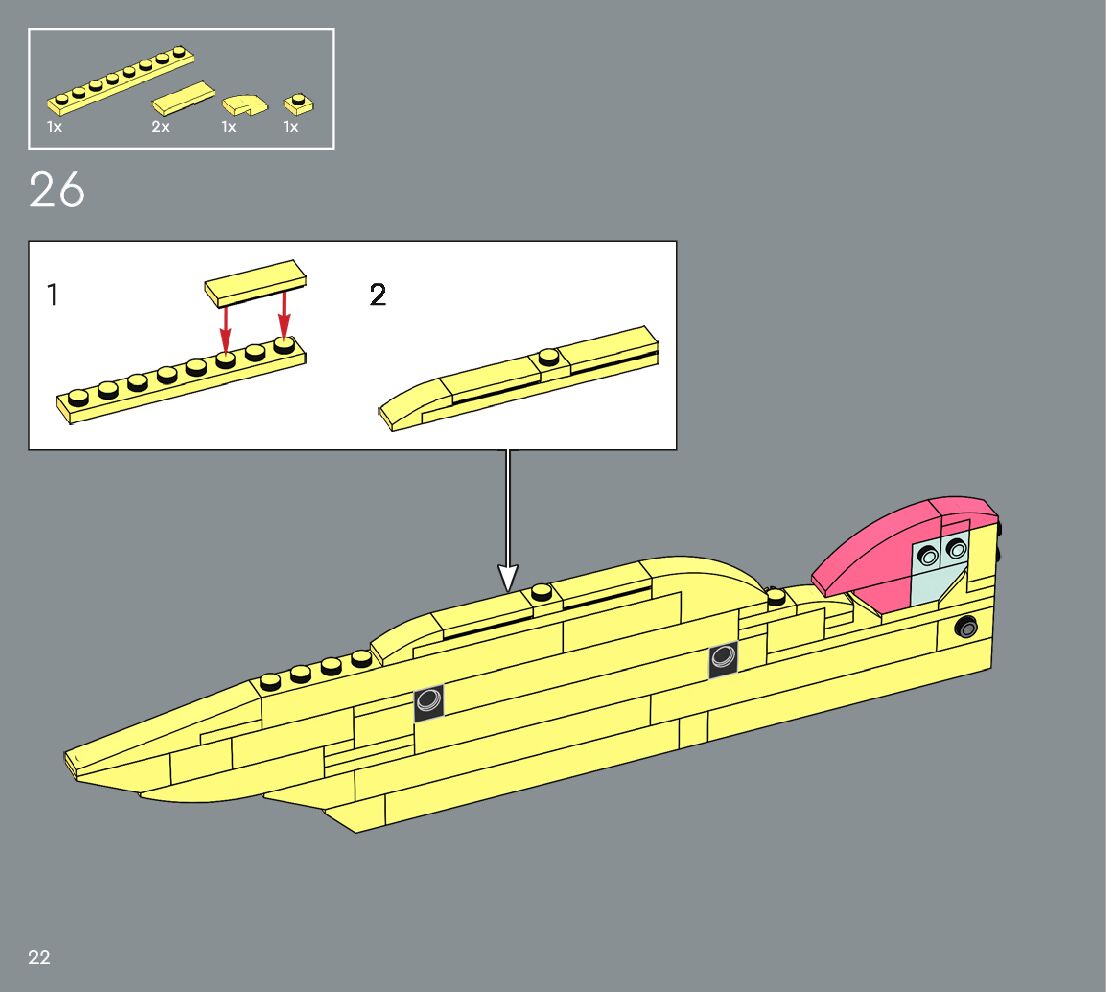 1x 2x 1x 1x

26

1

2

22