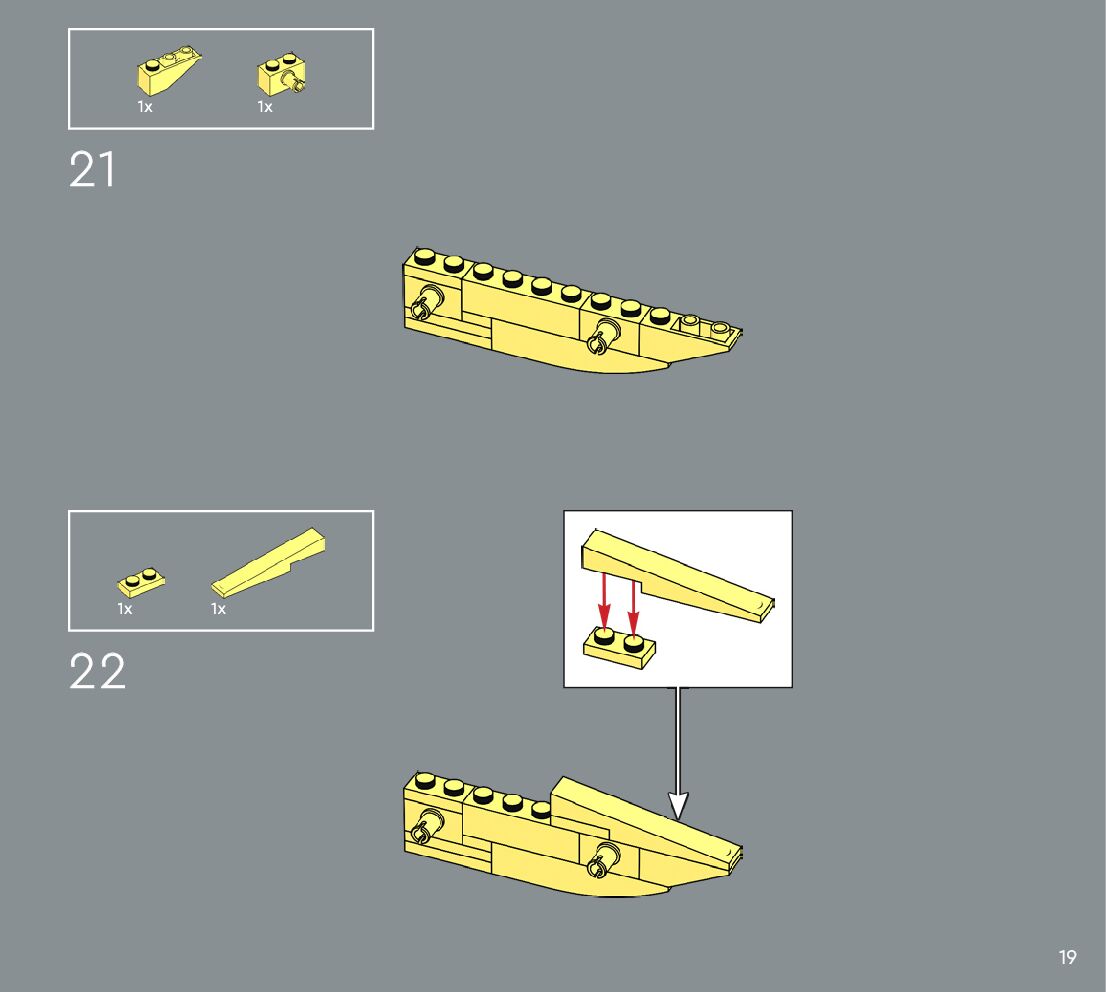 1x 1x

21

1x 1x

22

19