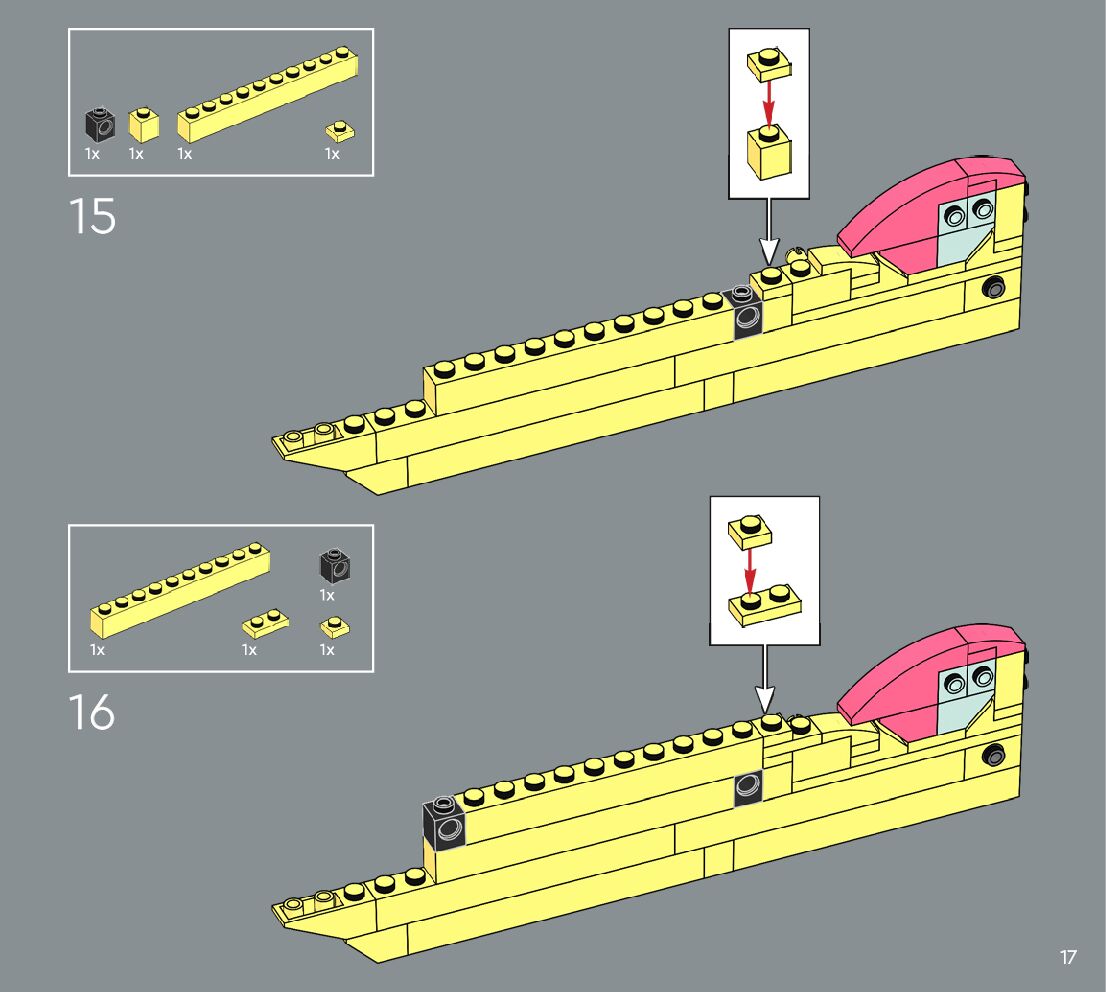 1x 1x 1x 1x

15

1x

1x 1x 1x

16

17