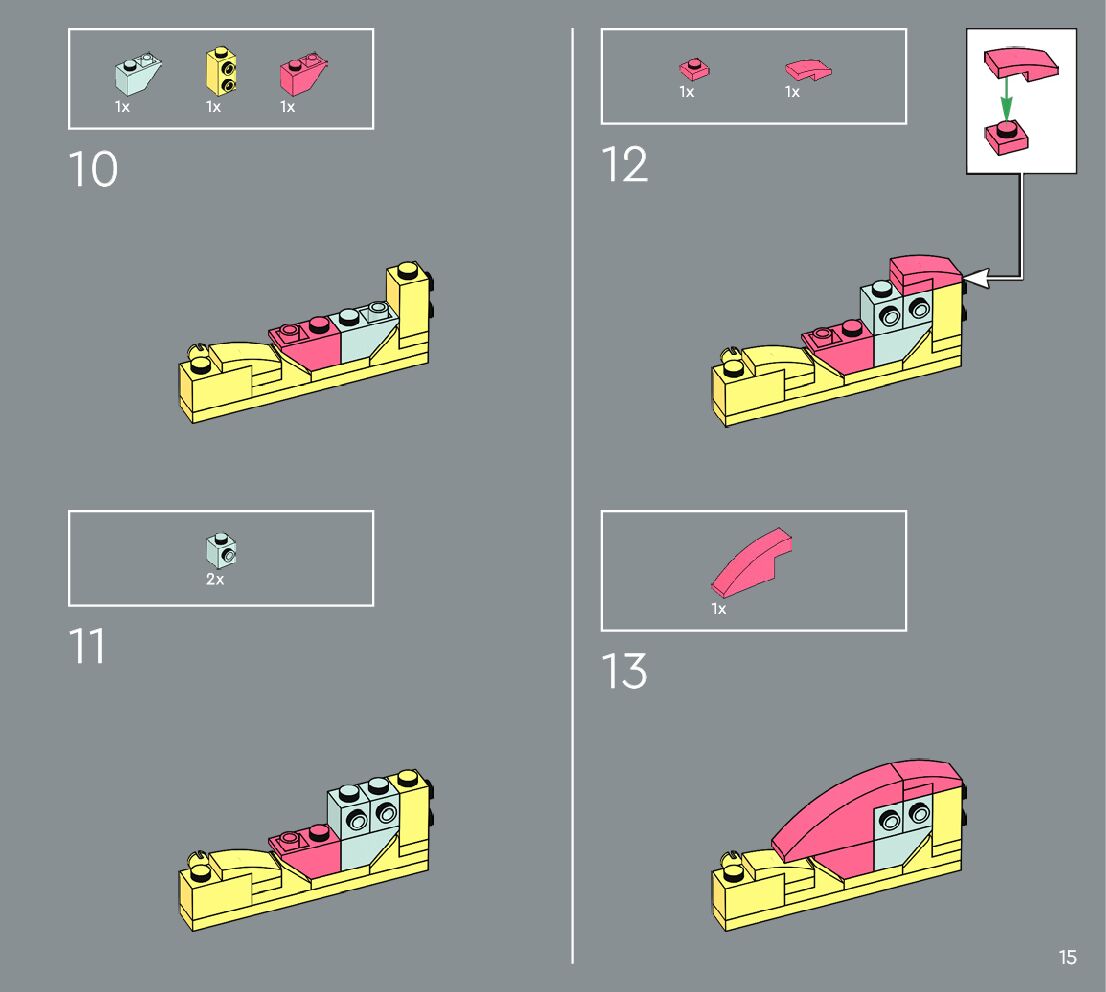 1x 1x 1x

10

2x

11

1x 1x

12

1x

13

15