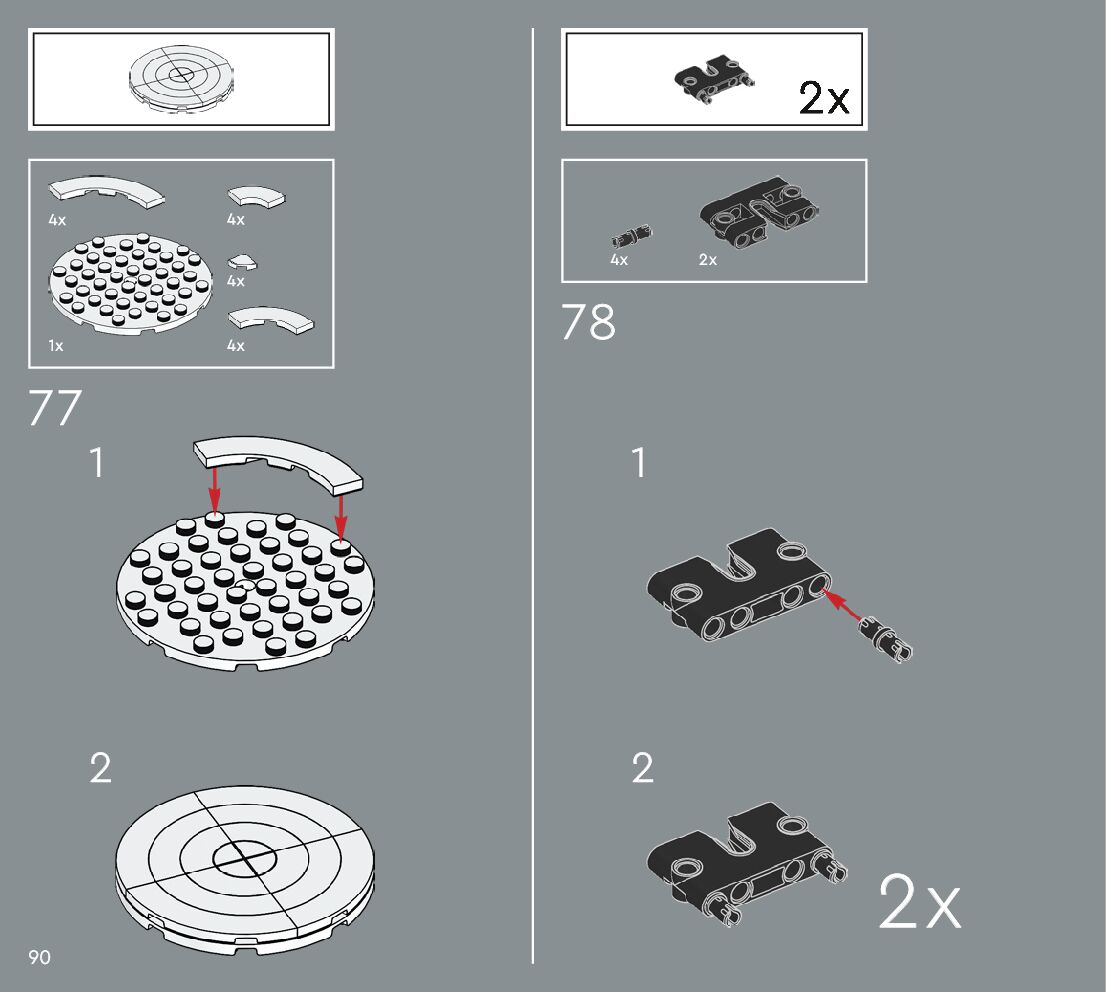 4x
4x
4x
1x
4x

77

1

2

90

2x

4x
2x

78

1

2

2x