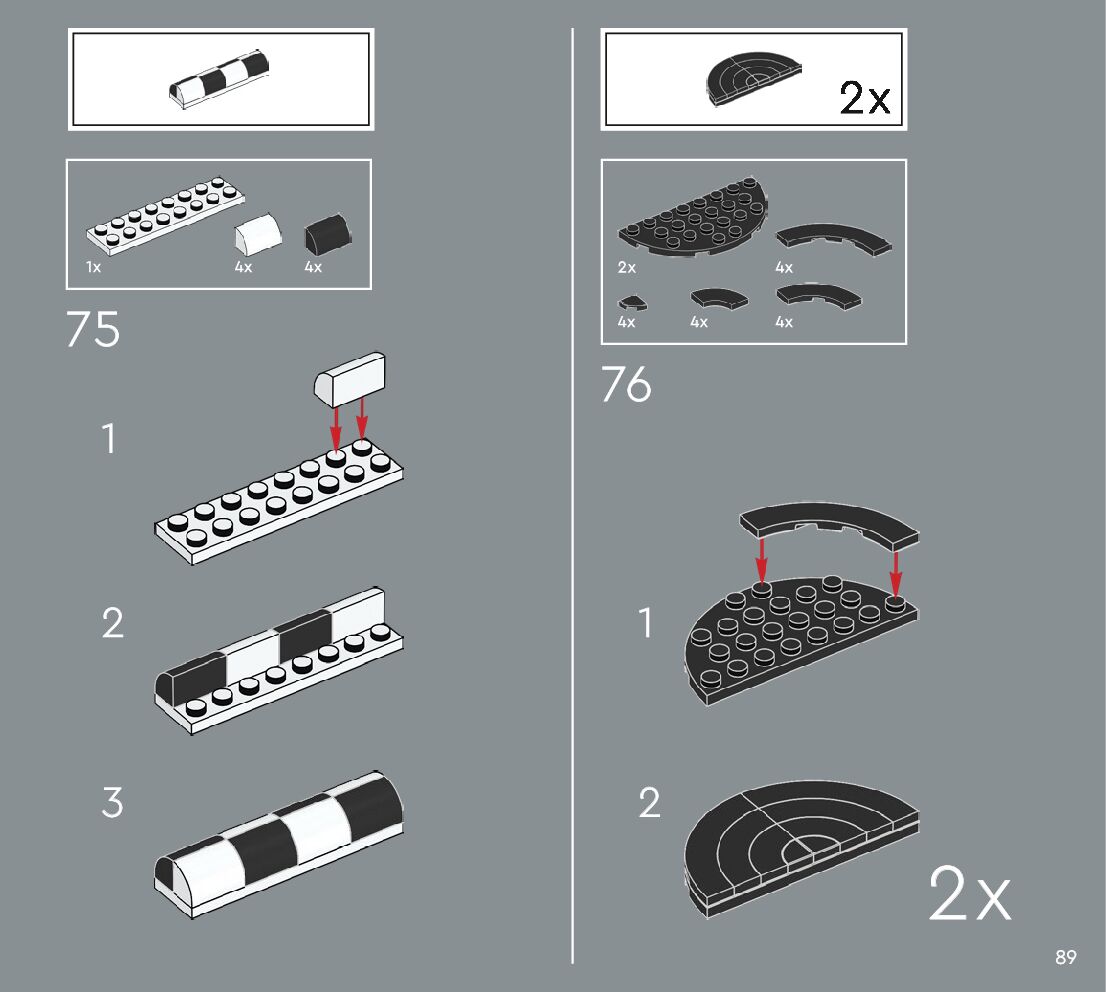 1x 4x 4x

75

1

2

3

2x

2x 4x

4x 4x 4x

76

1

2

2x

89