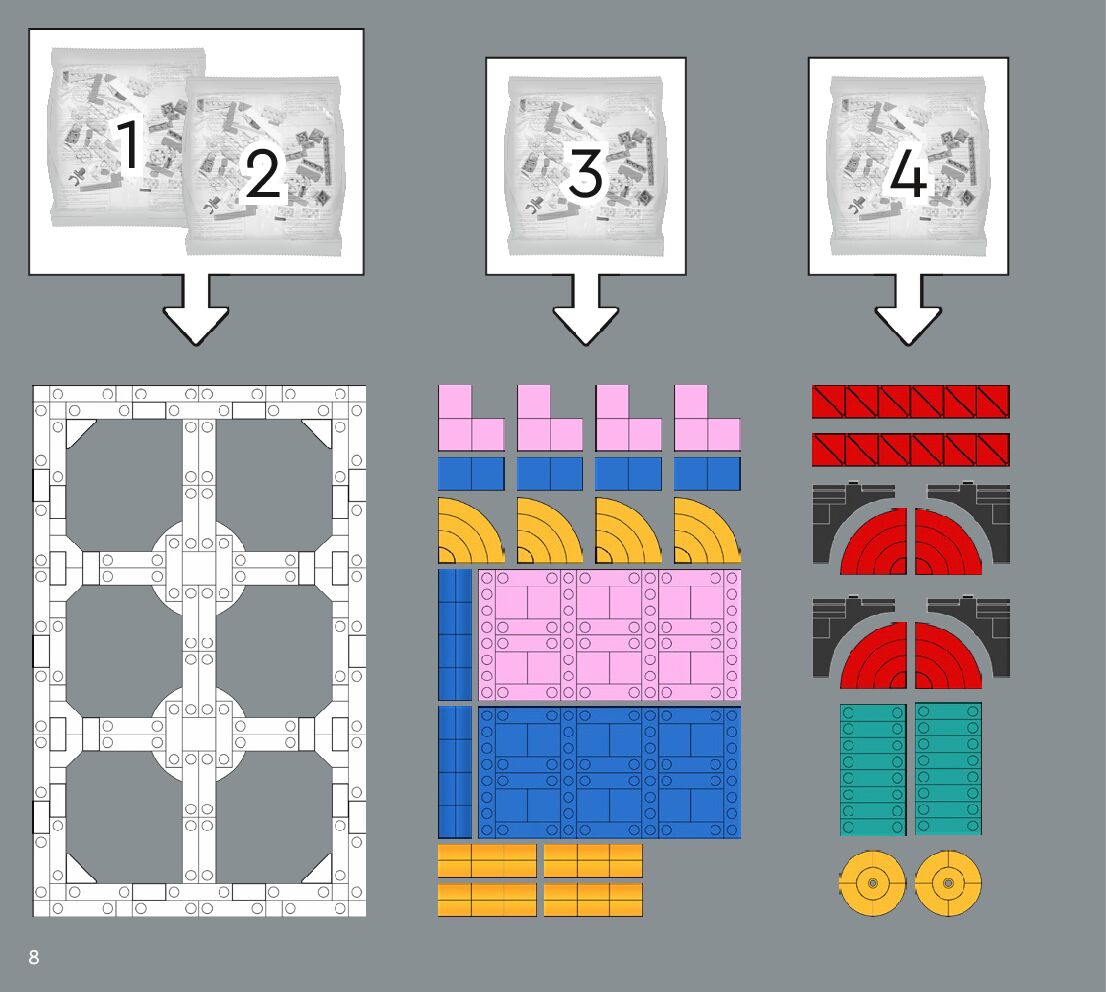 1
2
3
4
8