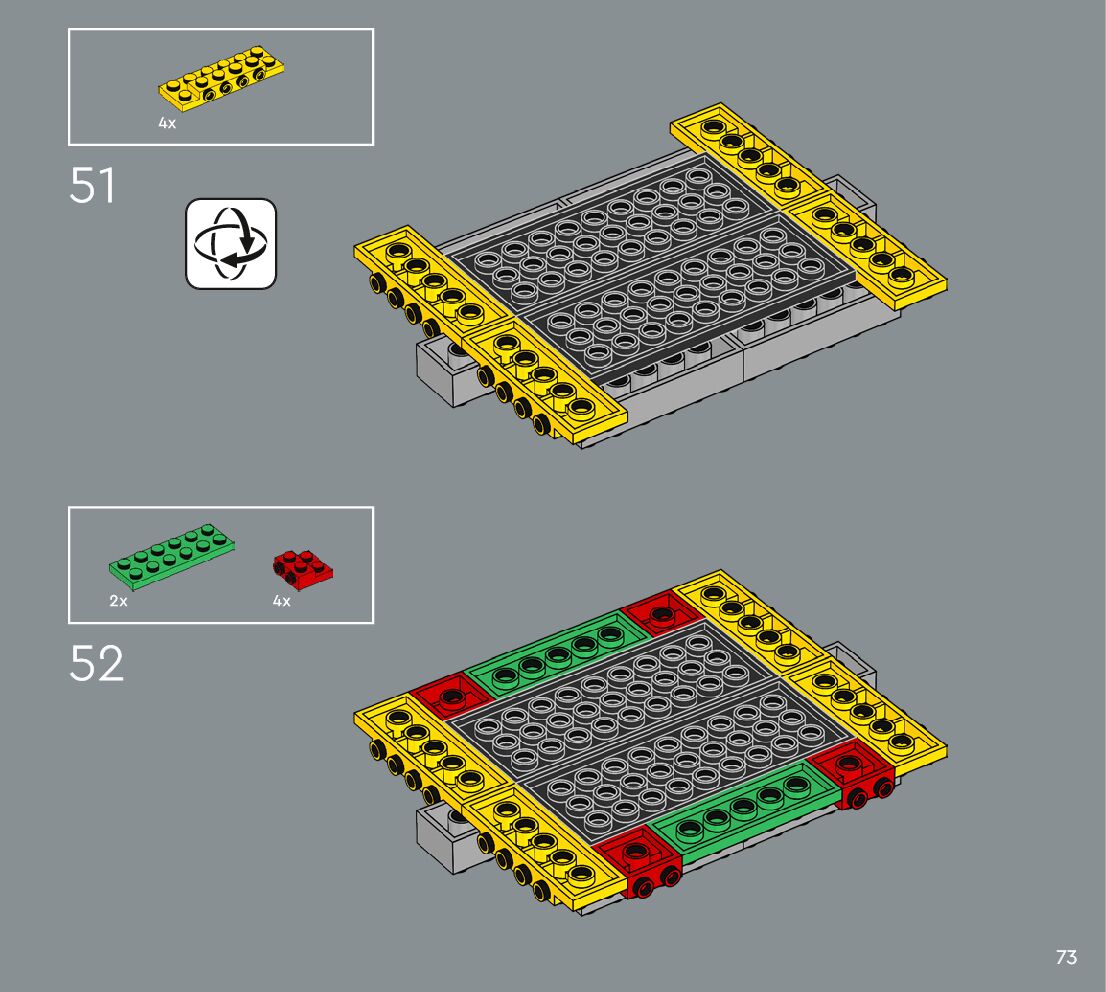 4x

51

2x

4x

52

73