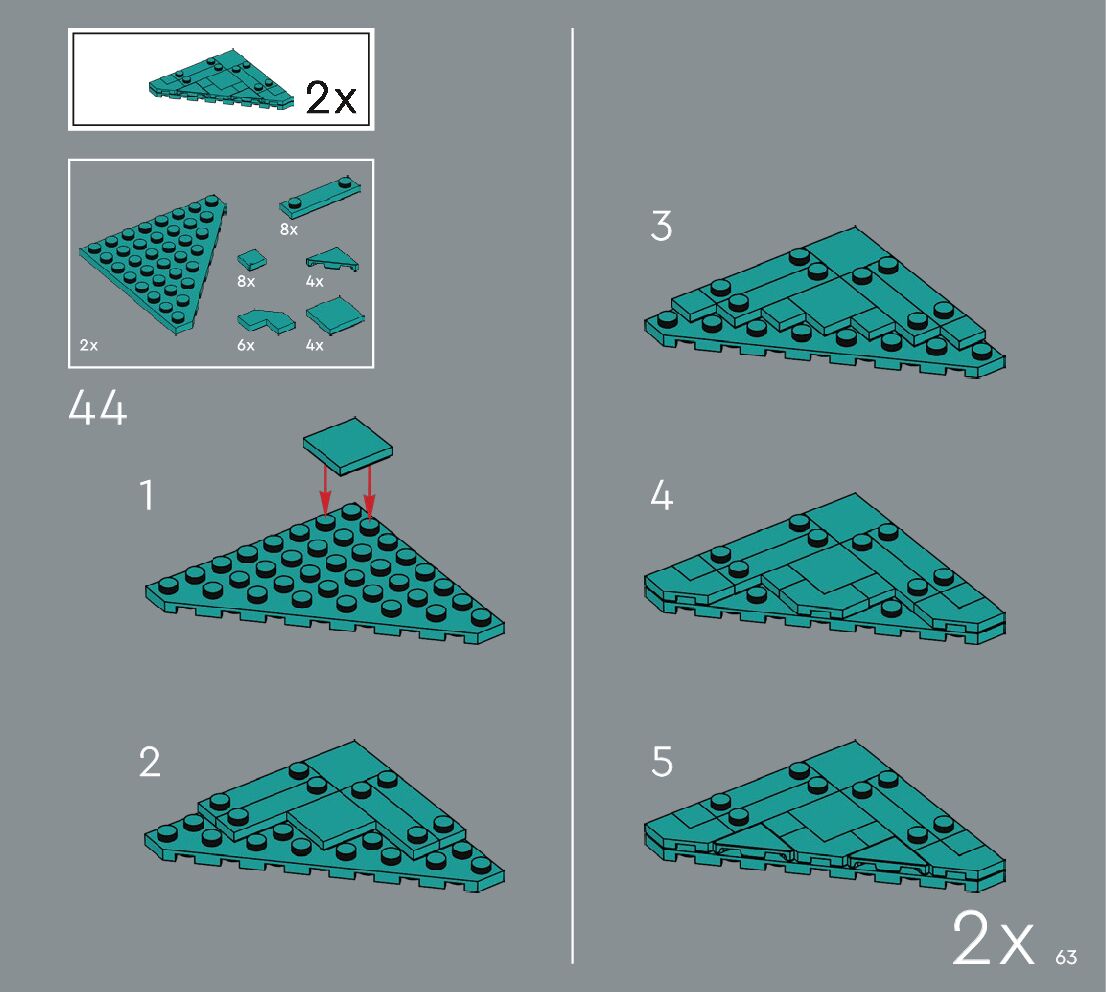 2x

8x
8x
4x
2x
6x
4x

44

1

2

3

4

5

2x

63