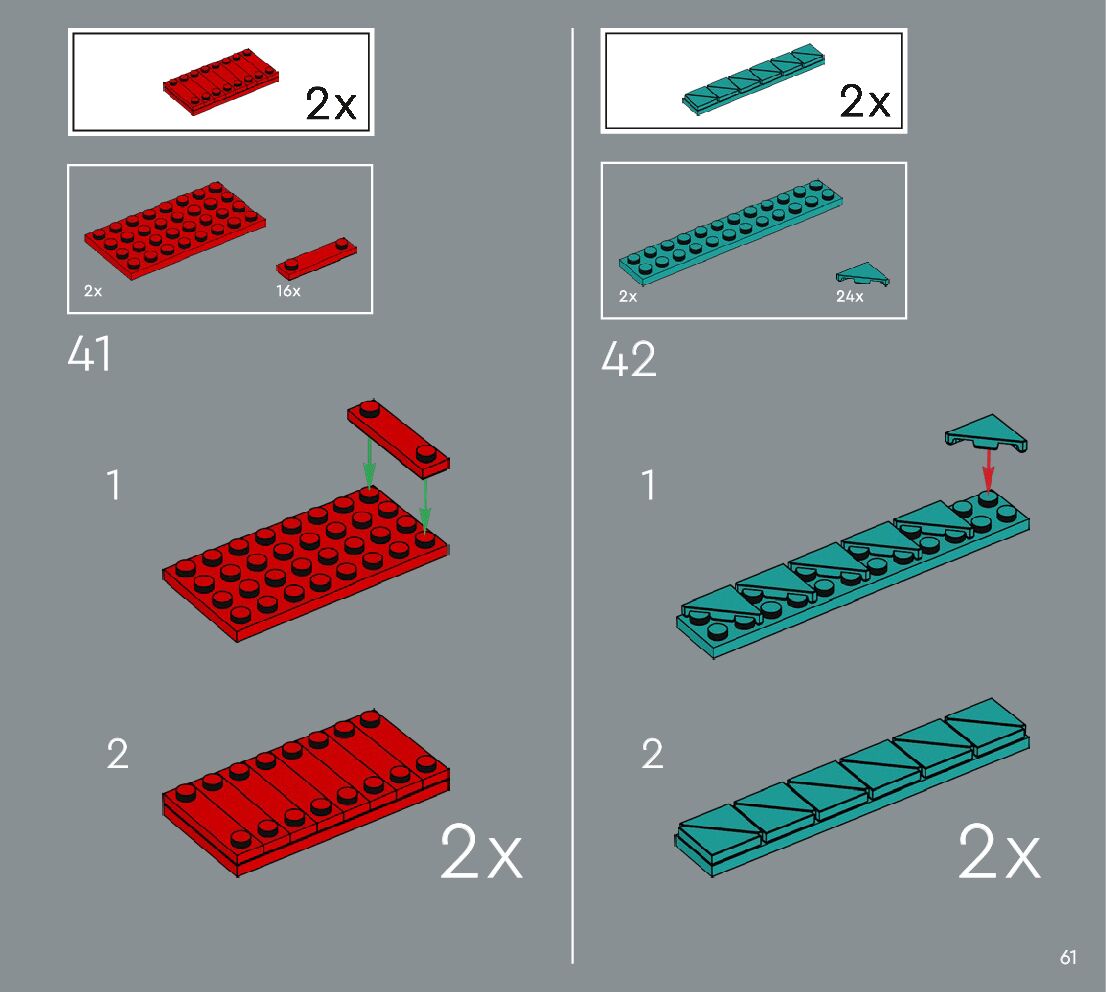 2x

2x

16x

41

1

2

2x

2x

2x

24x

42

1

2

2x

61