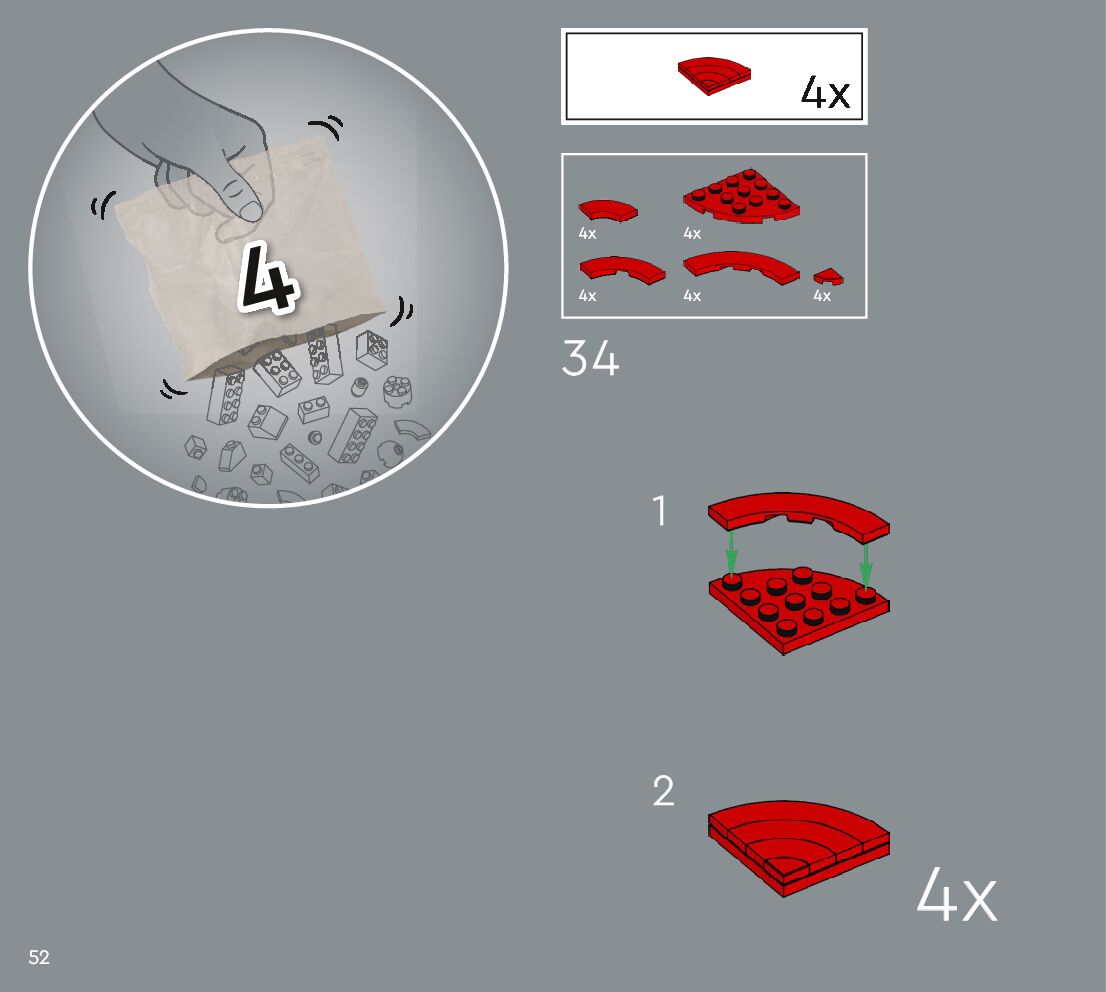 4

4x

4x
4x
4x
4x
4x

34

1

2

4x

52