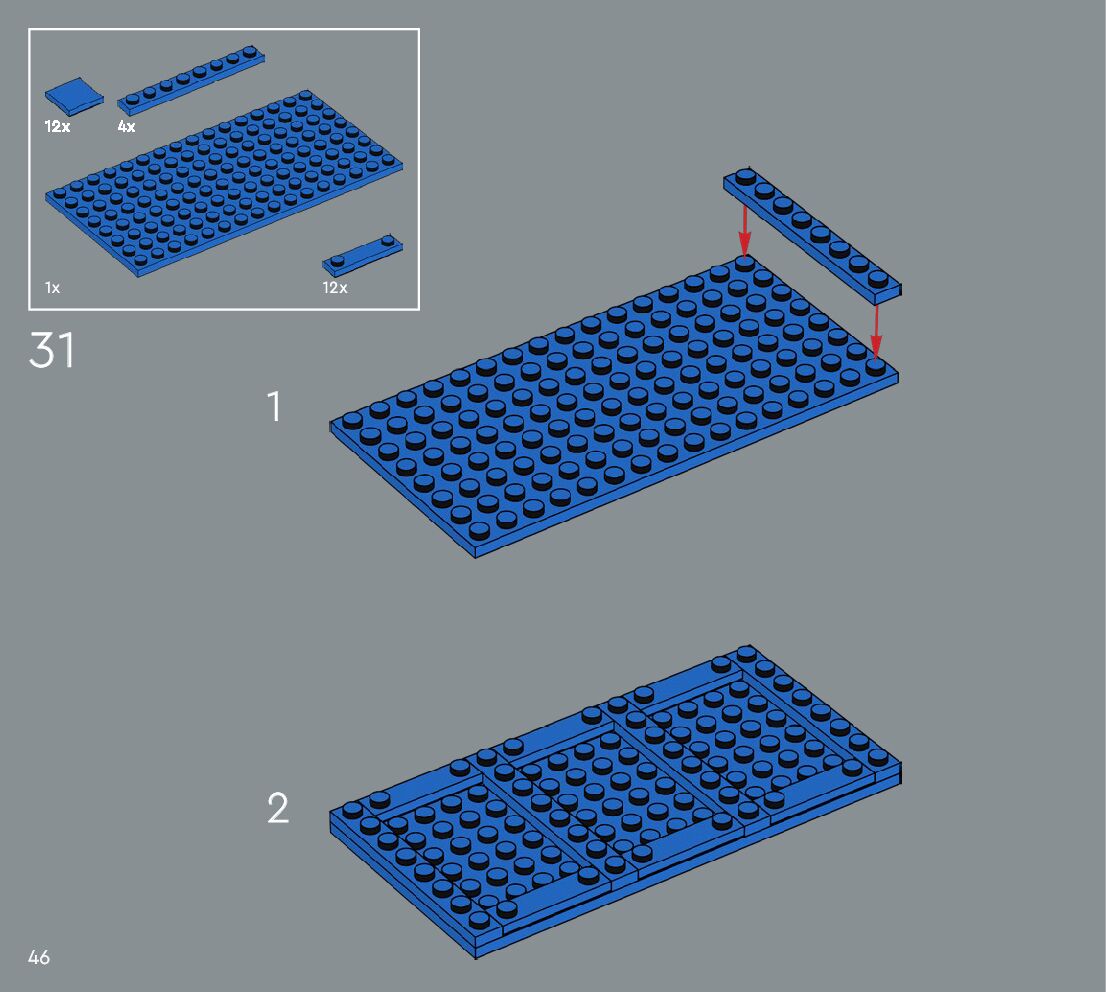 12x
4x
1x
12x

31

1

2

46