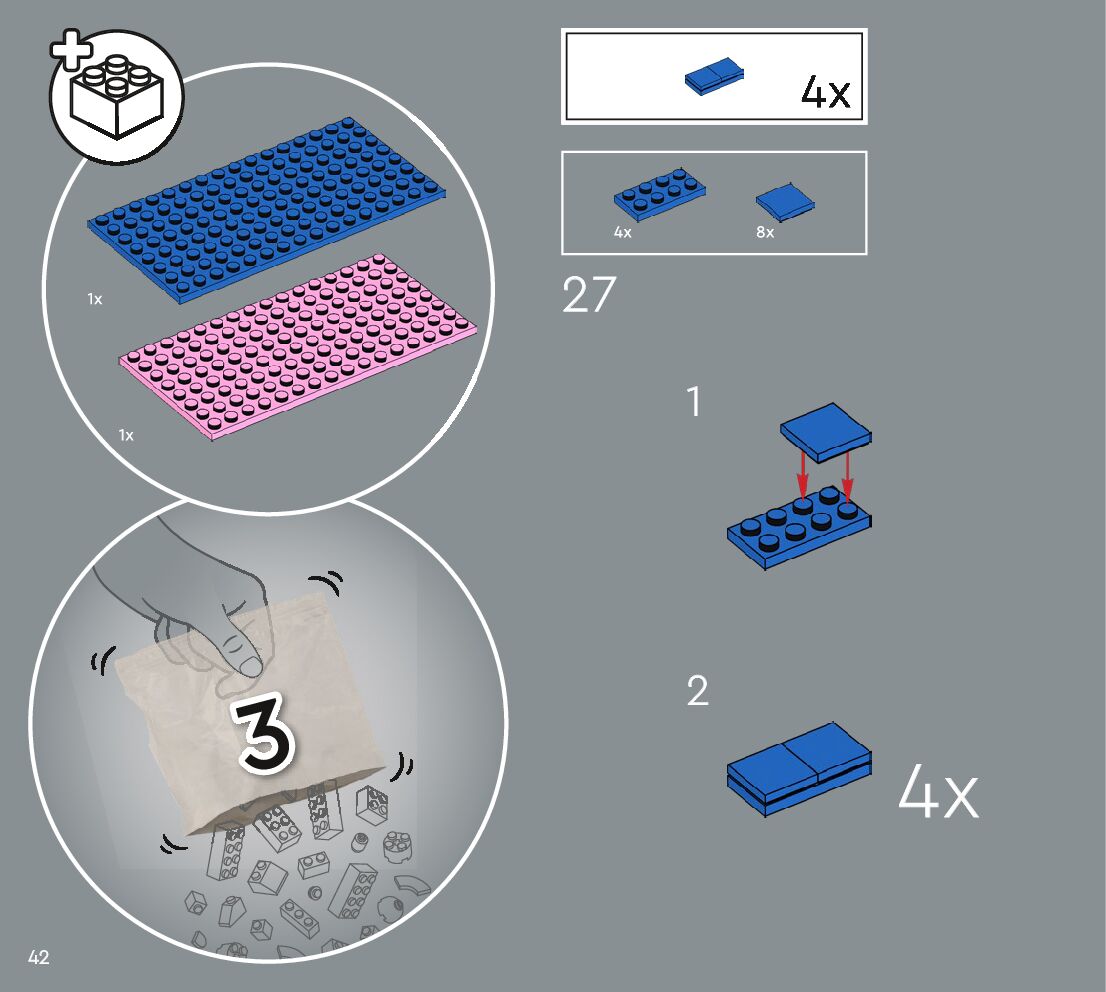 1x

1x

3

42

4x

4x

8x

27

1

2

4x