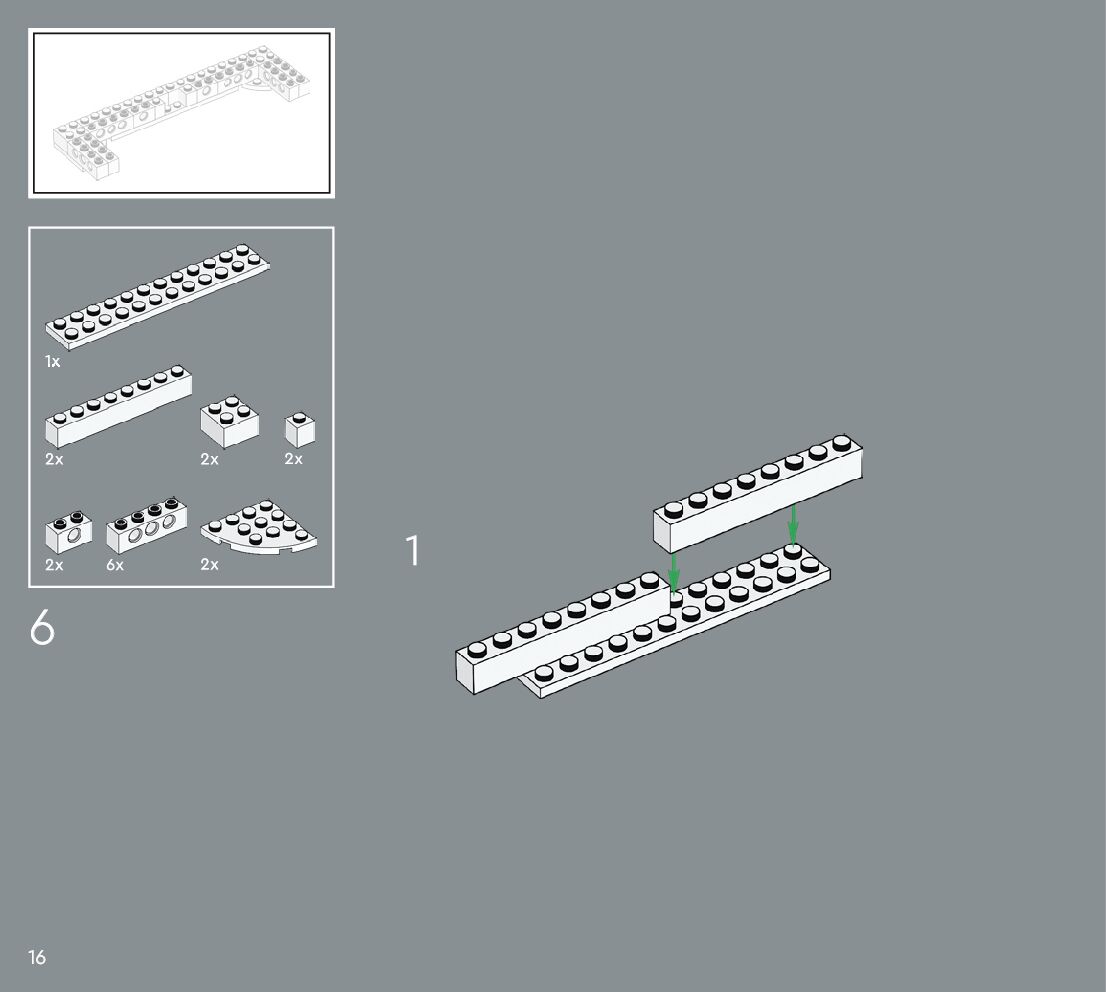 1x

2x

2x

2x

2x

6x

2x

6

1

16