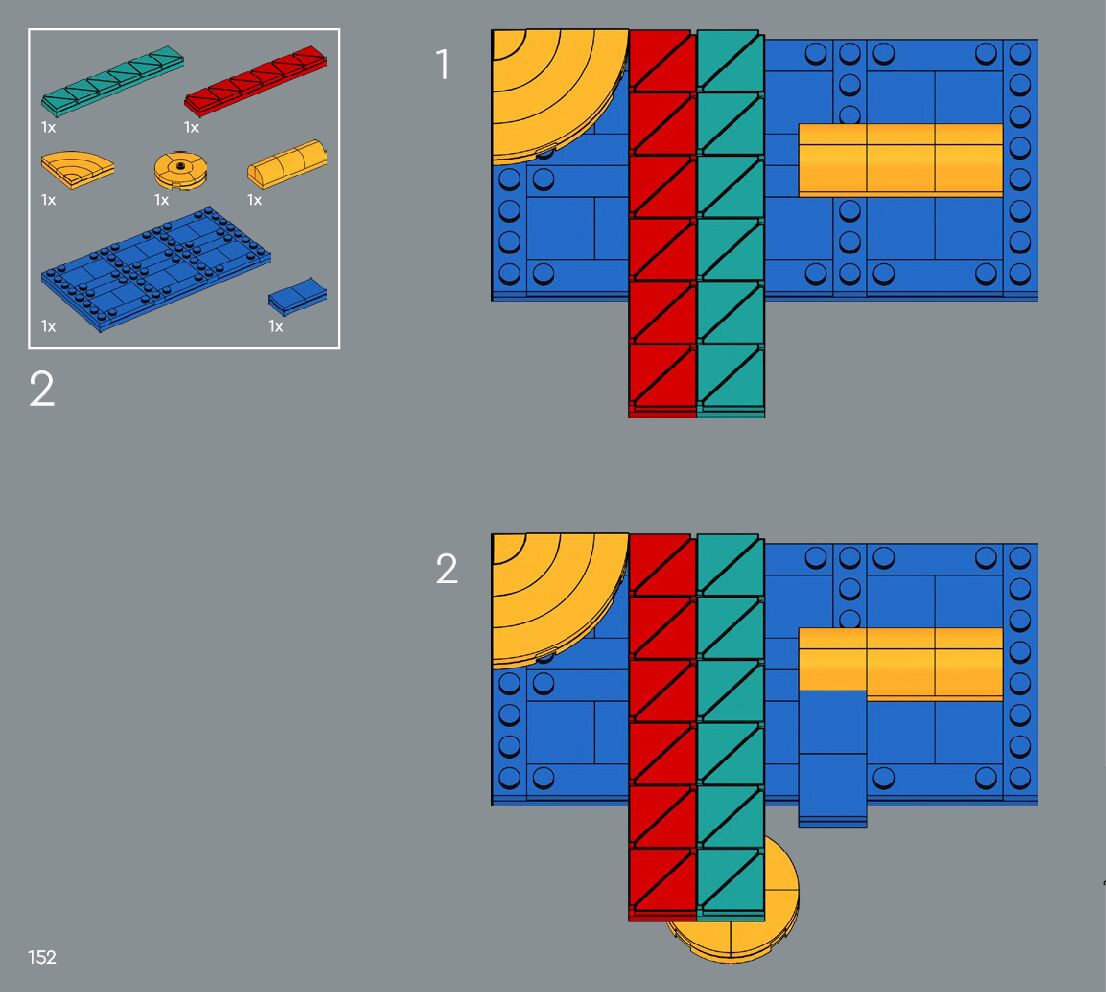 1x
1x
1x
1x
1x
1x
1x

2

1

2

152