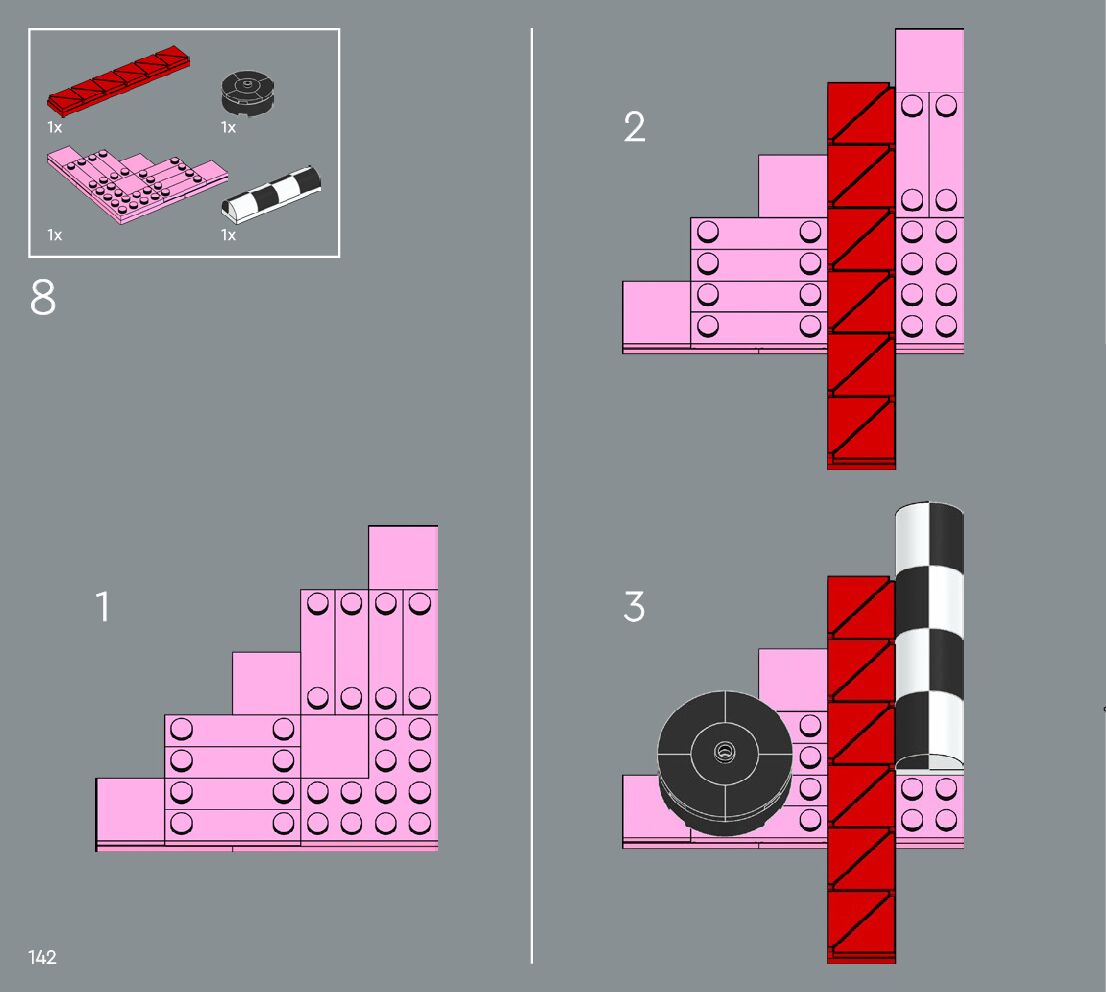 1x
1x
1x
1x

8

1

2

3

142