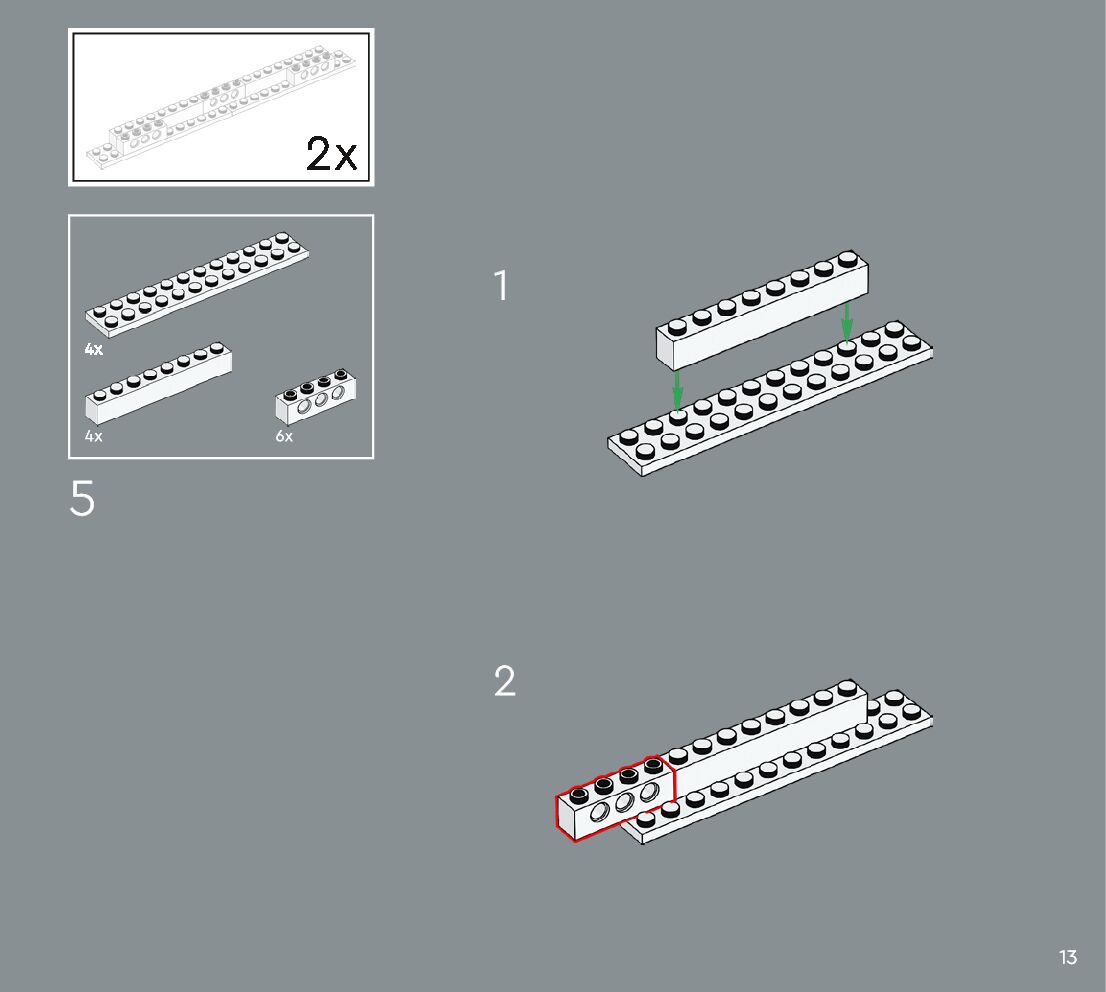 2x

4x

4x

6x

5

1

2

13