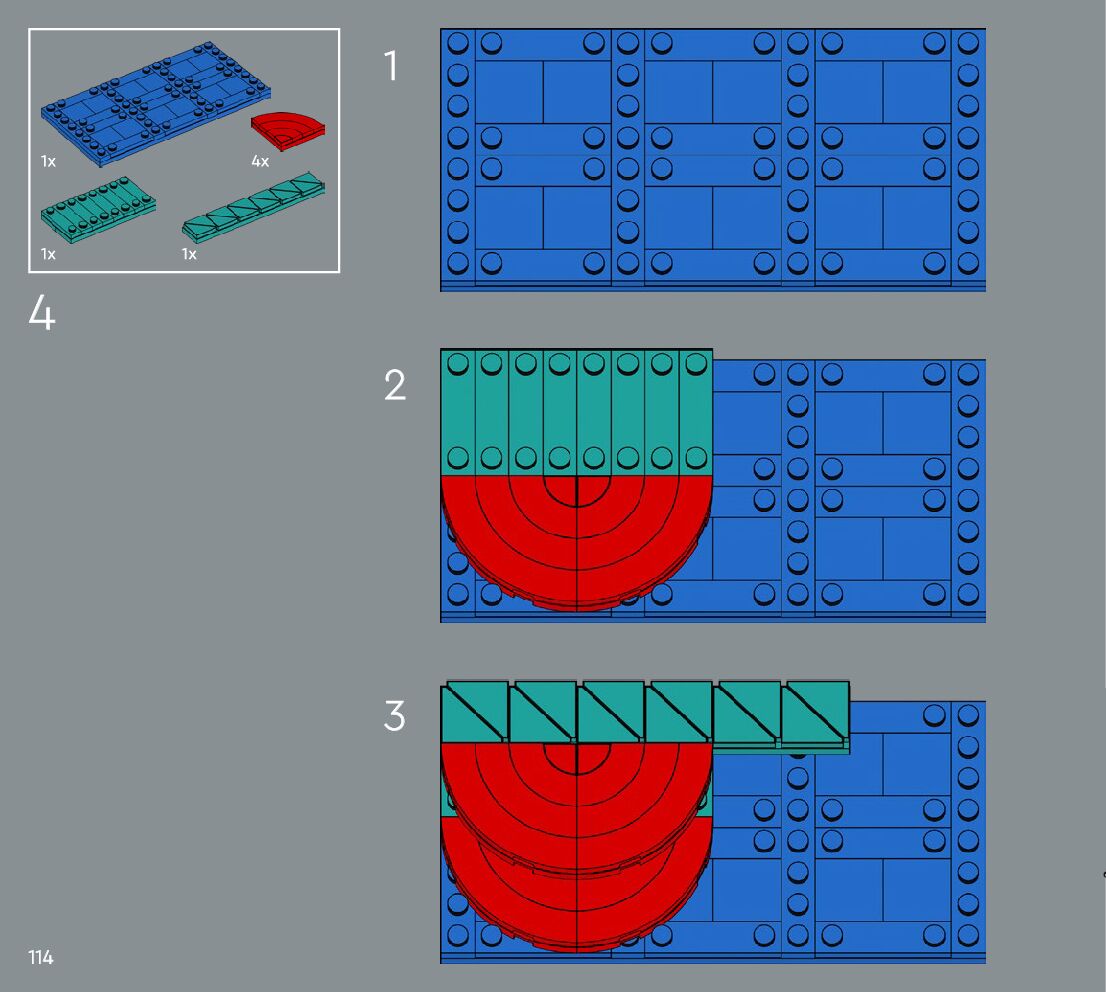 1x
4x
1x
1x

4

1

2

3

114