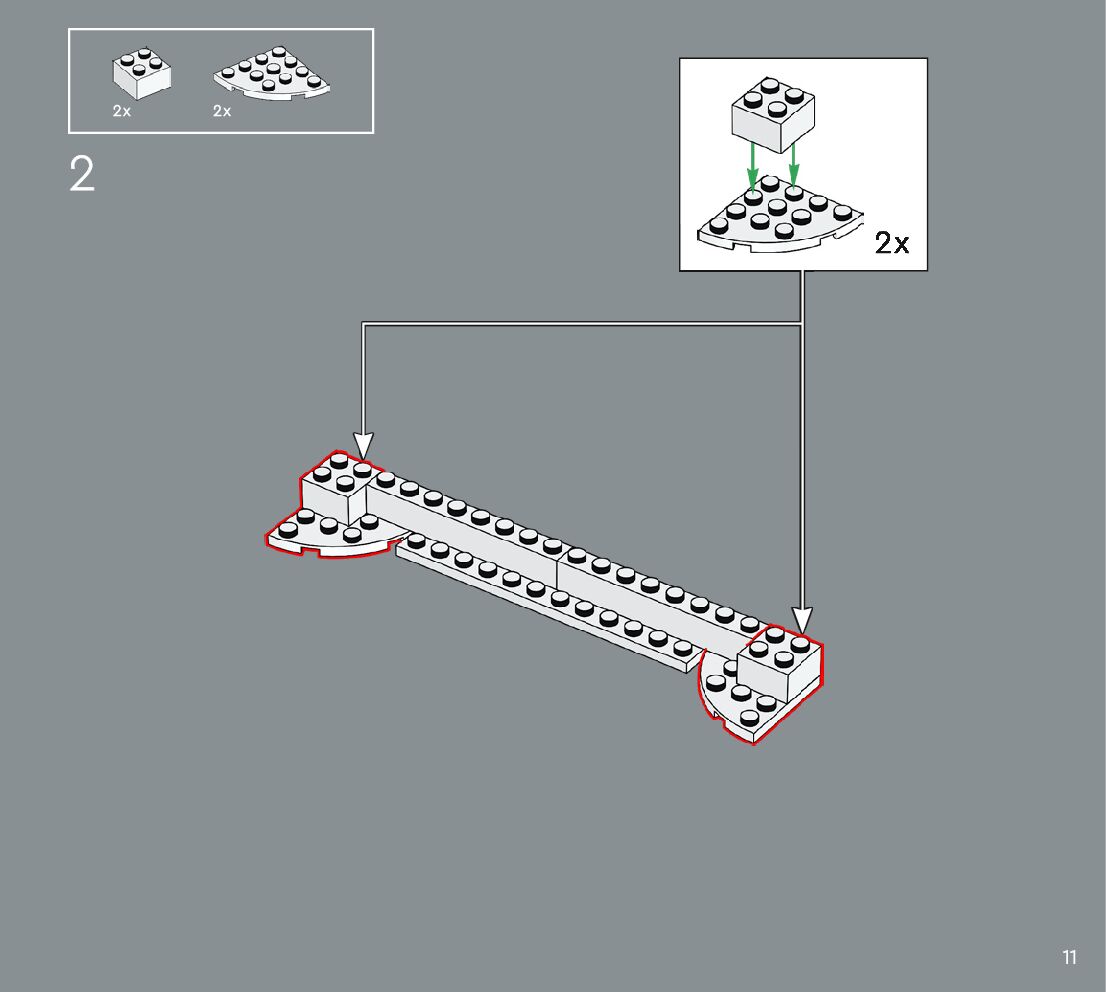 2x 2x

2

2x

11