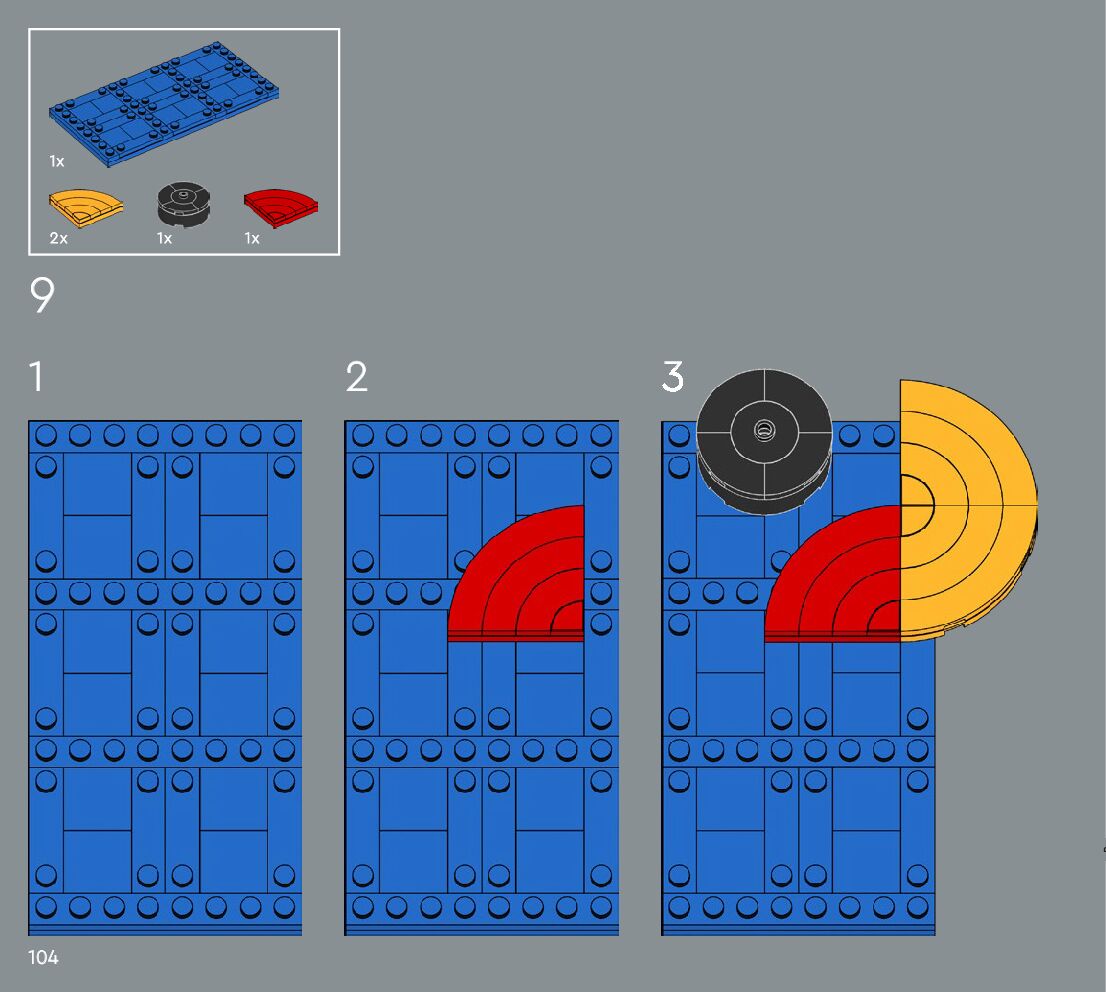 1x

2x

1x

1x

9

1

2

3

104