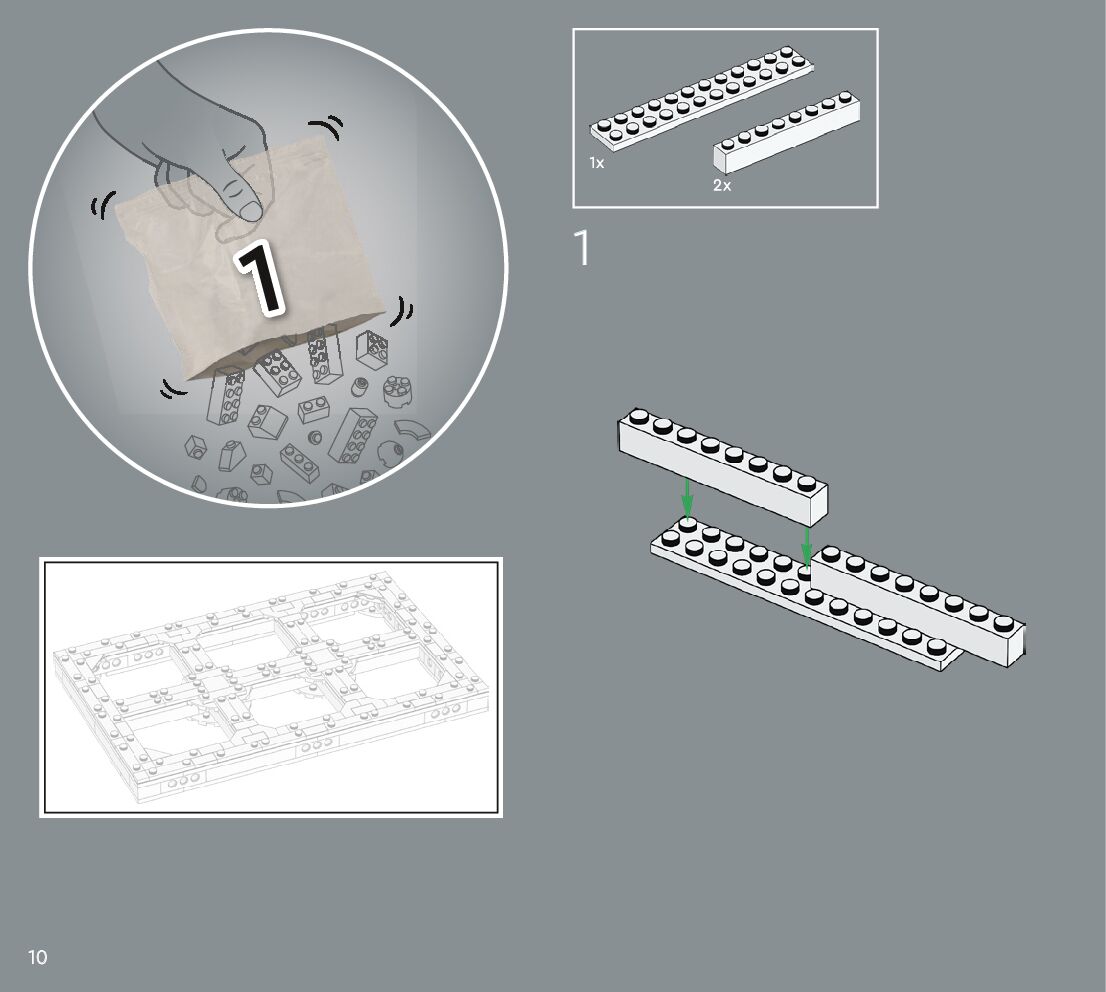 1

1x

2x

1

10