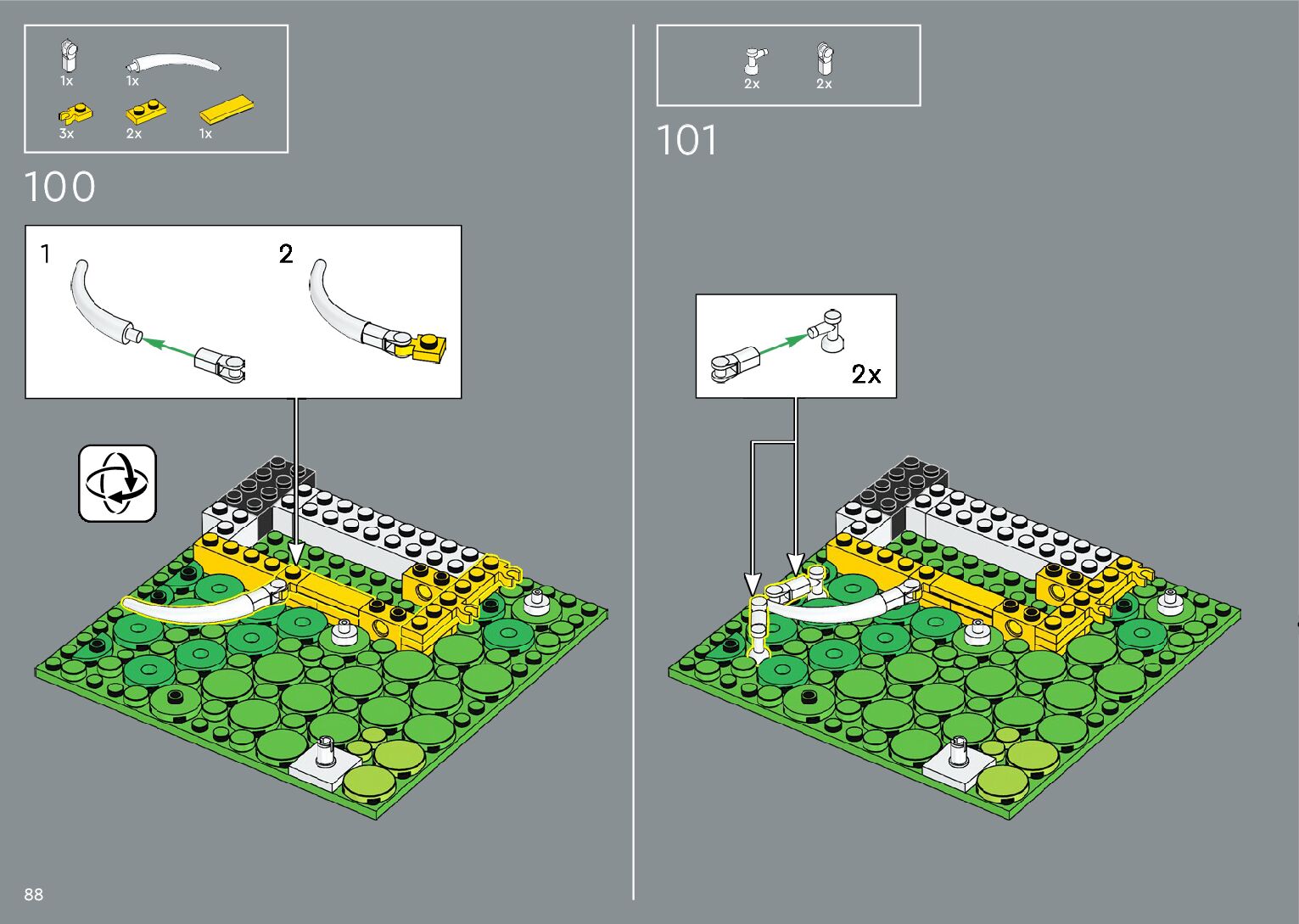 1x 1x
3x 2x 1x

100

1

2

2x 2x

101

2x

88