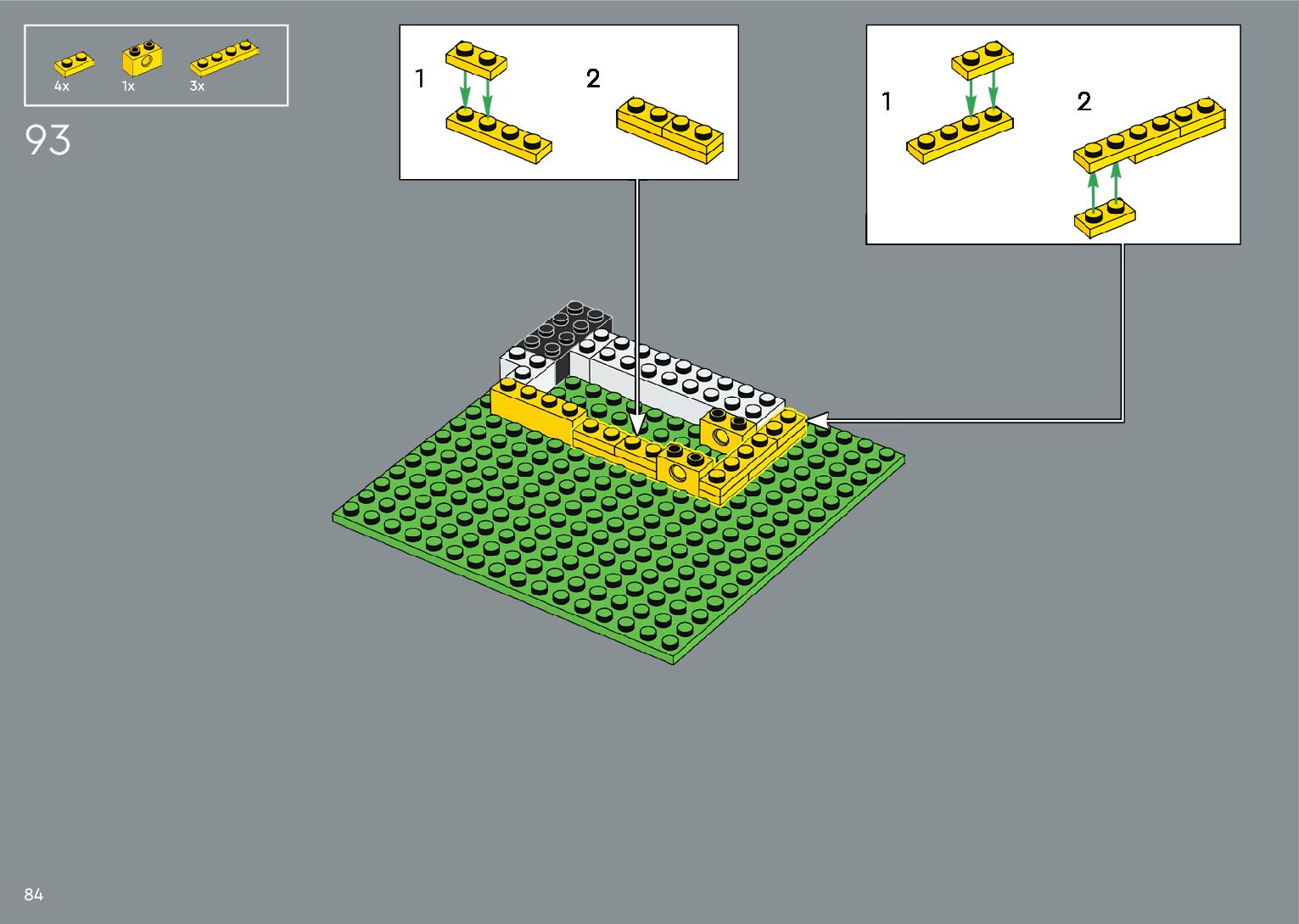 4x 1x 3x

93

1

2

1

2

84