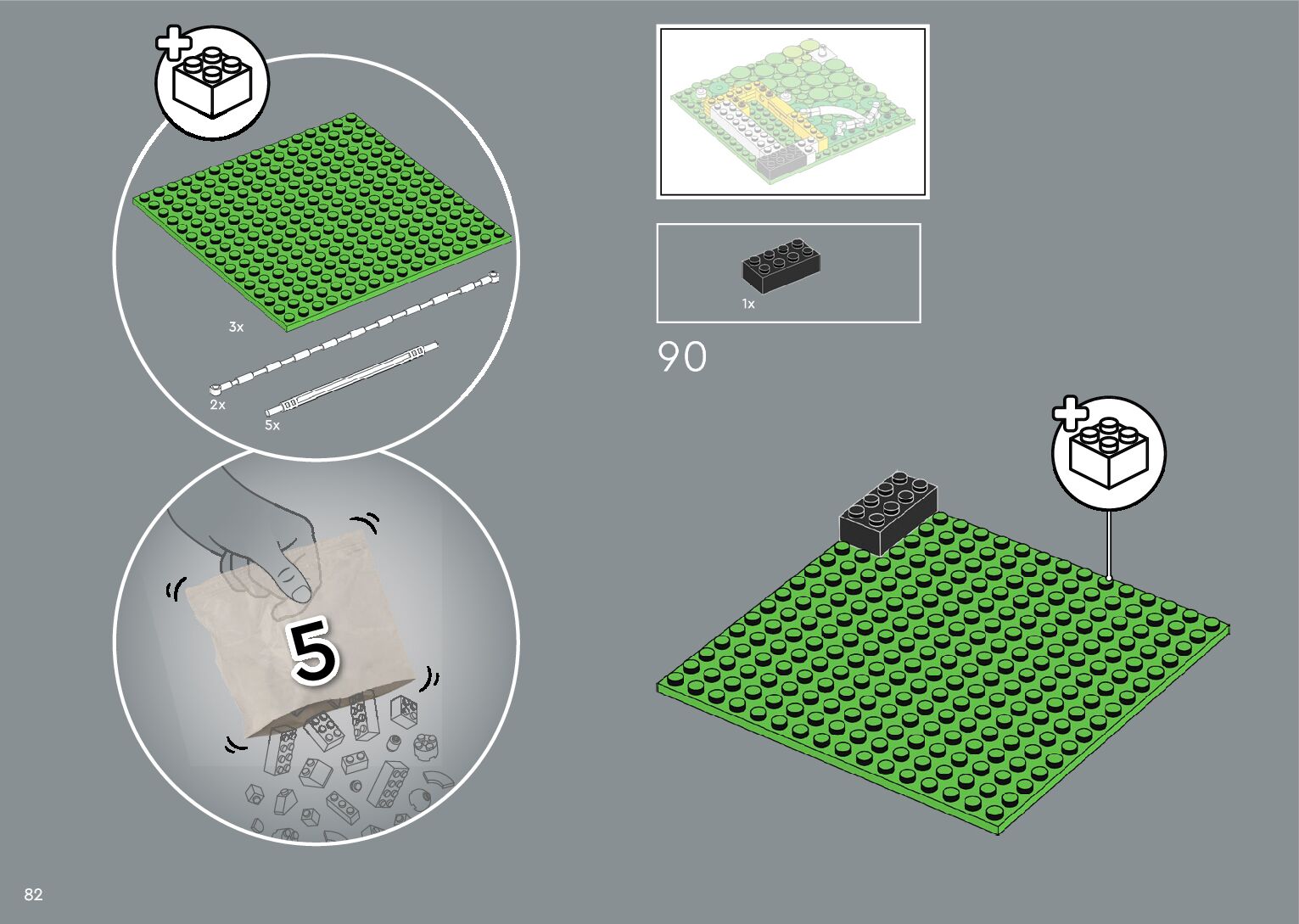 3x
2x
5x
5
1x
90
82