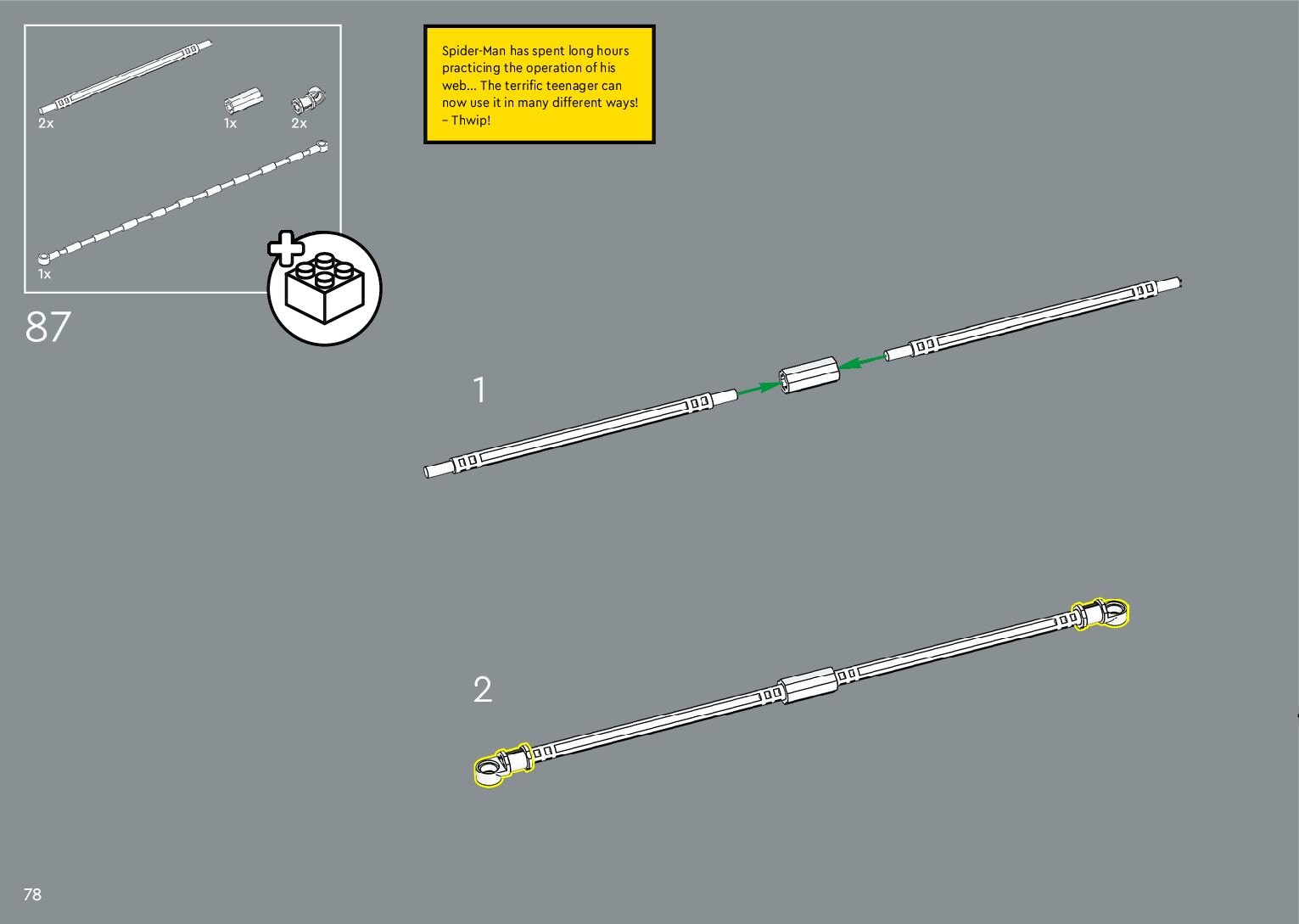 2x

1x

2x

1x

87

Spider-Man has spent long hours practicing the operation of his web... The terrific teenager can now use it in many different ways! – Thwip!

1

2

78