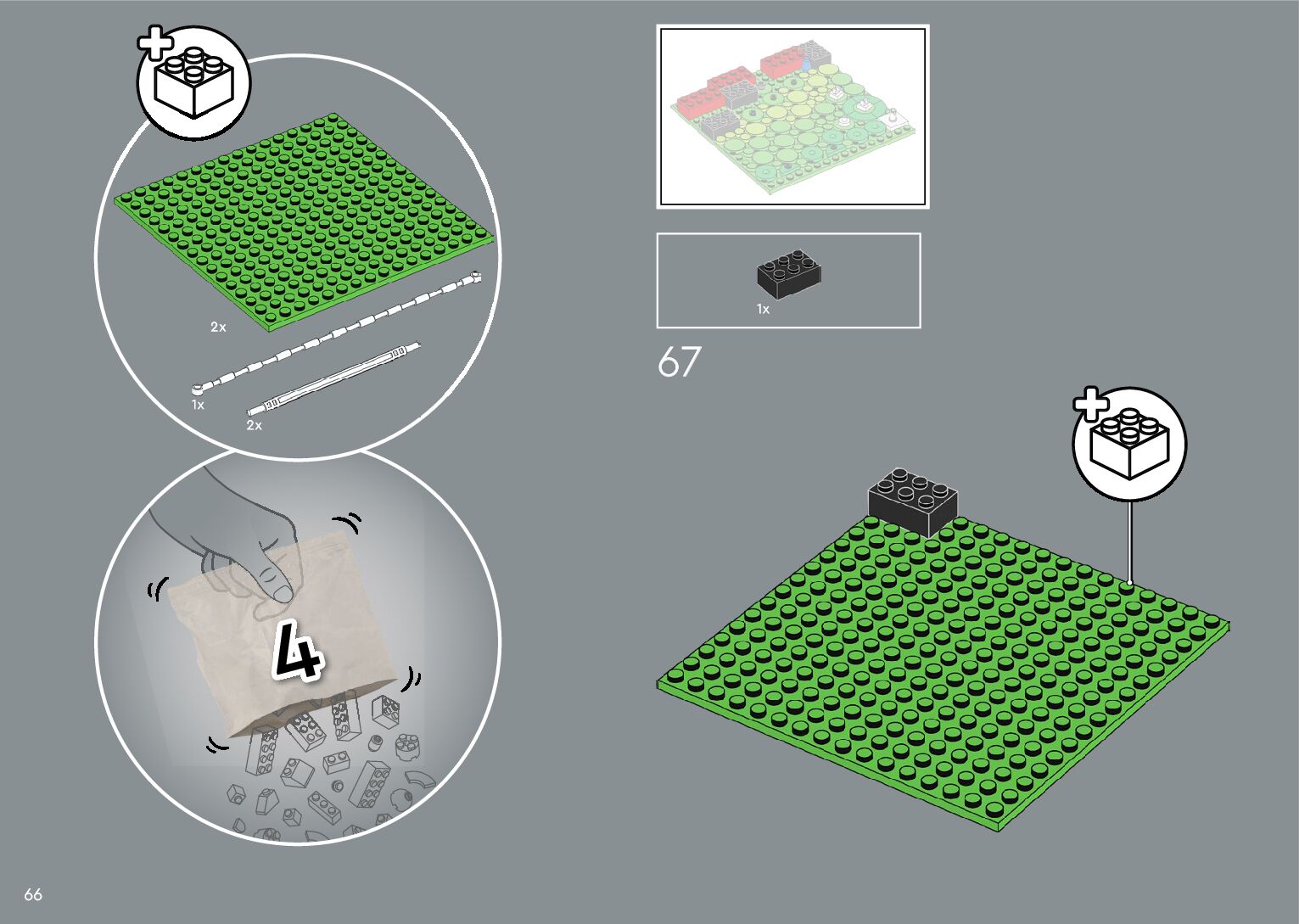 2x

1x

2x

4

1x

67

66