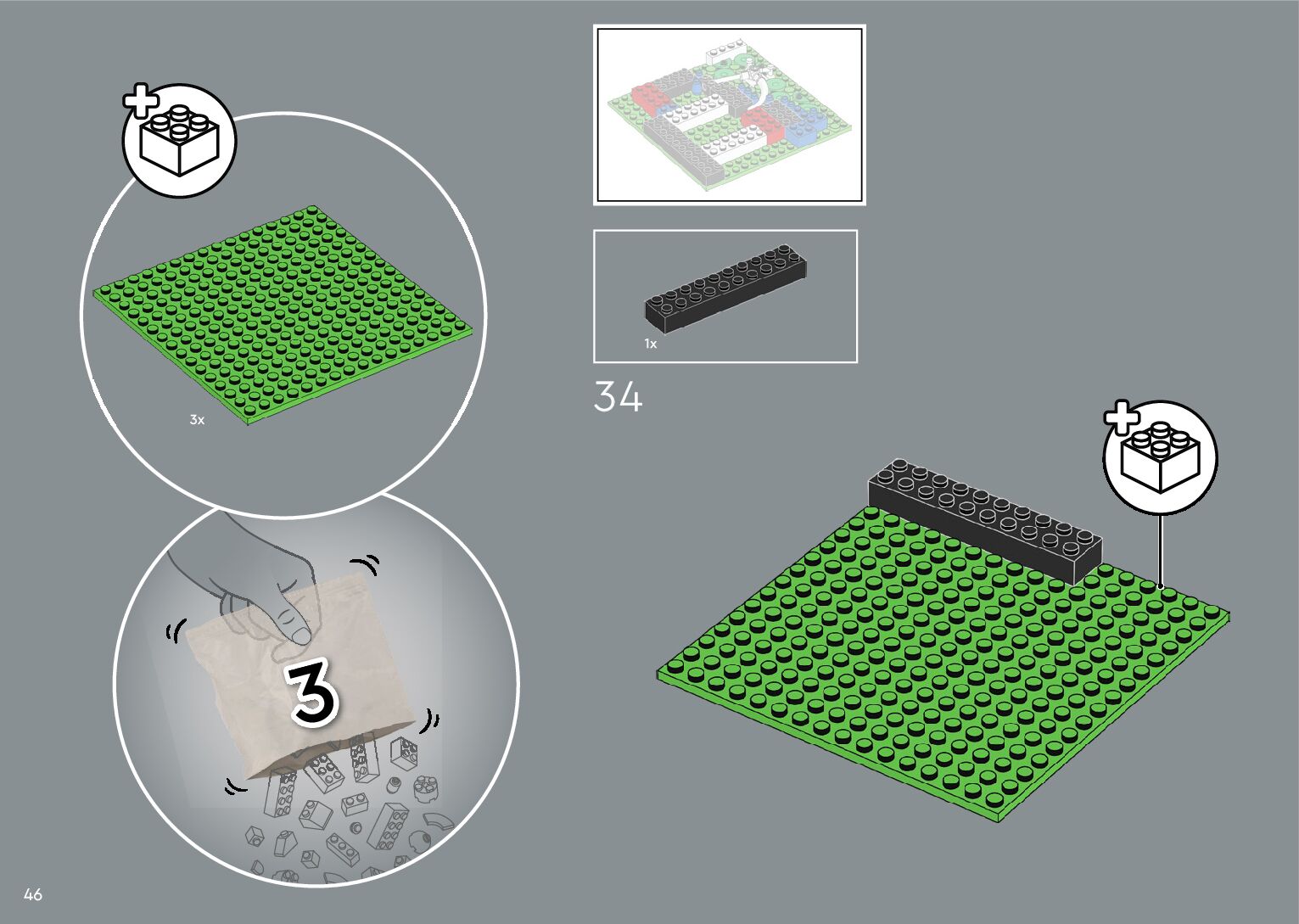 3x

3

1x

34

46