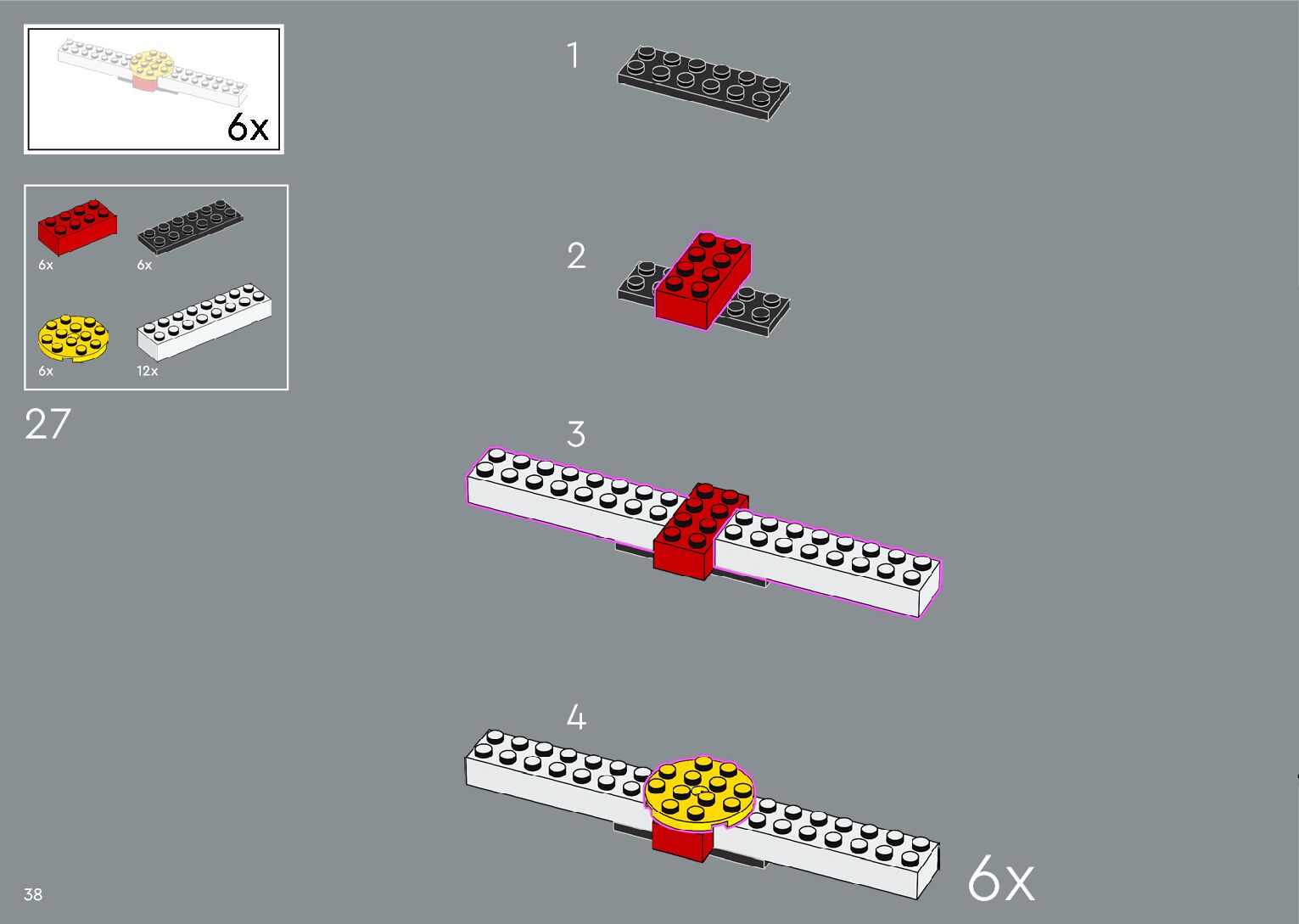 6x

6x
6x
6x
12x

27

1

2

3

4

6x

38