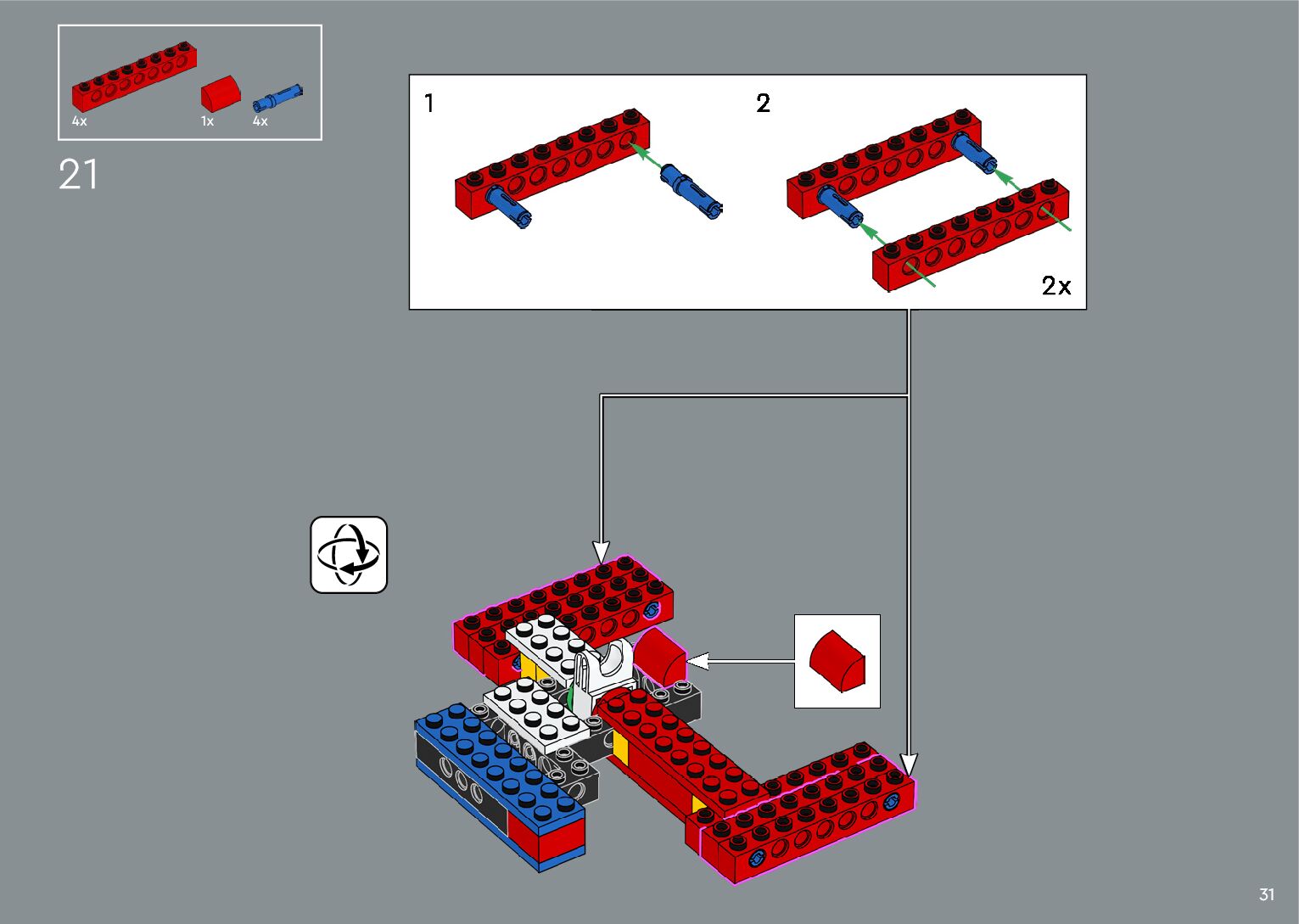 4x 1x 4x

21

1

2

2x

31