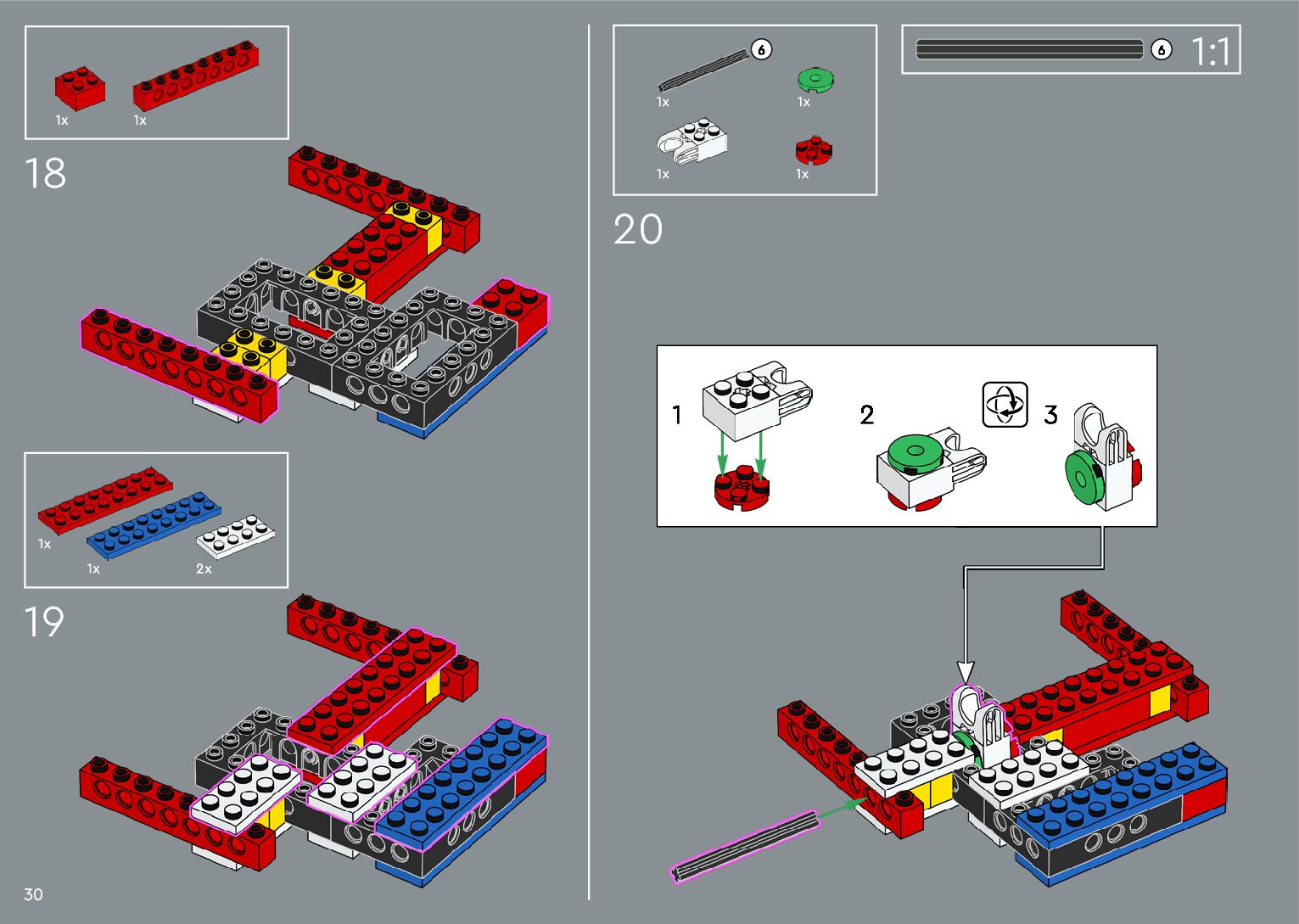 1x 1x

18

1x 1x 2x

19

30

6

1x 1x

1x 1x

6 1:1

20

1 2 3