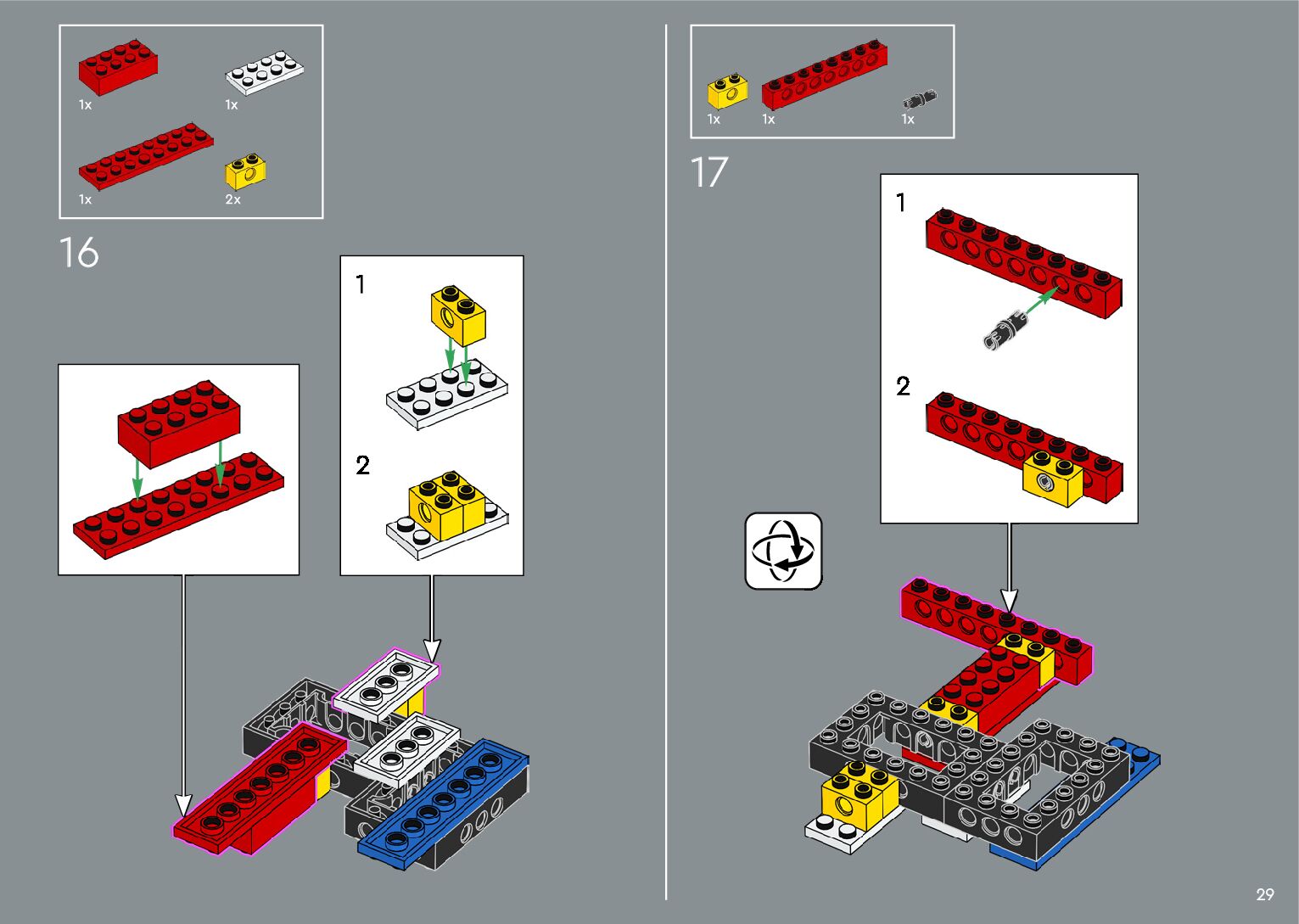 1x 1x

1x 2x

16

1

2

1x 1x 1x

17

1

2

29