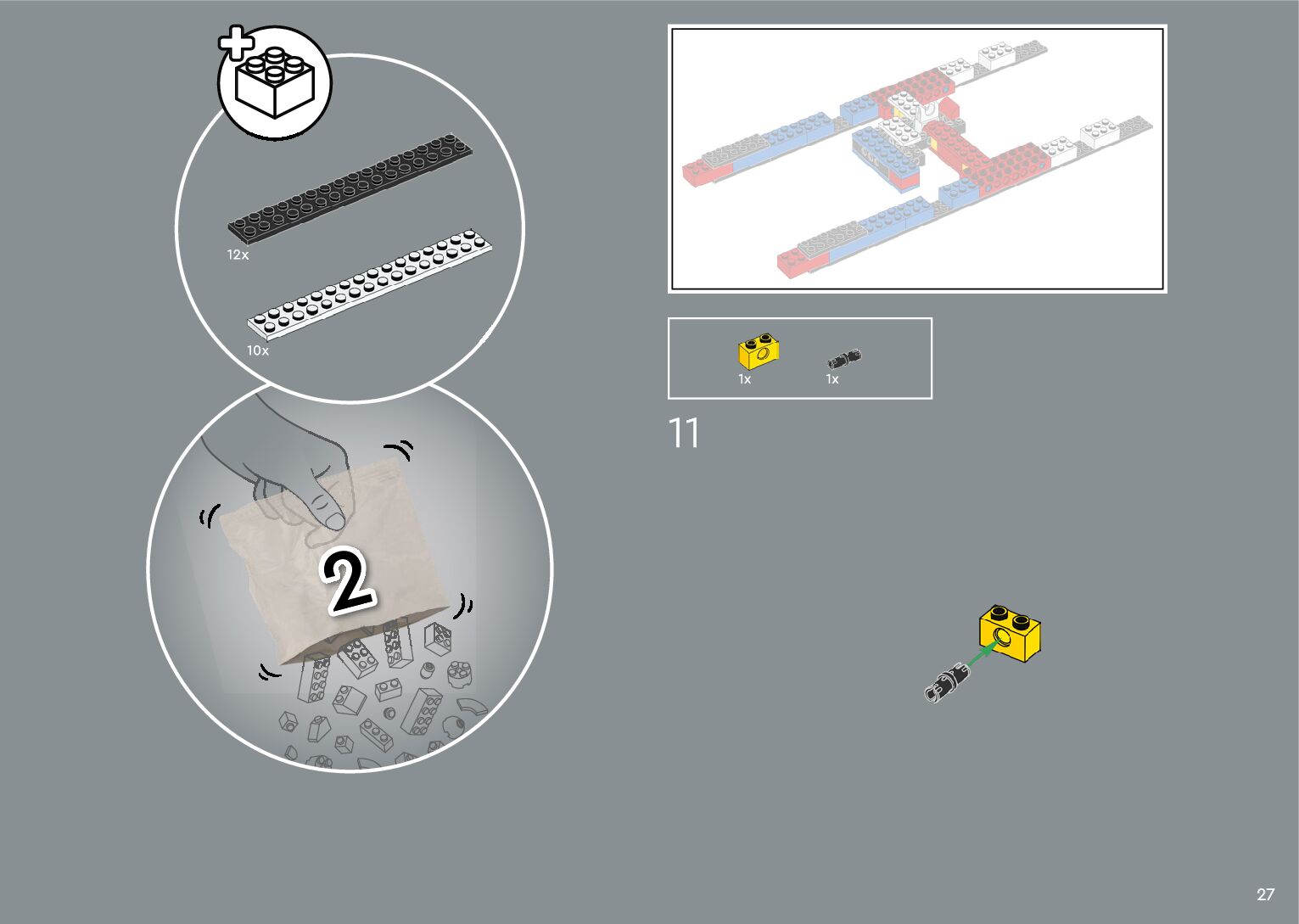 12x

10x

2

1x

1x

11

27