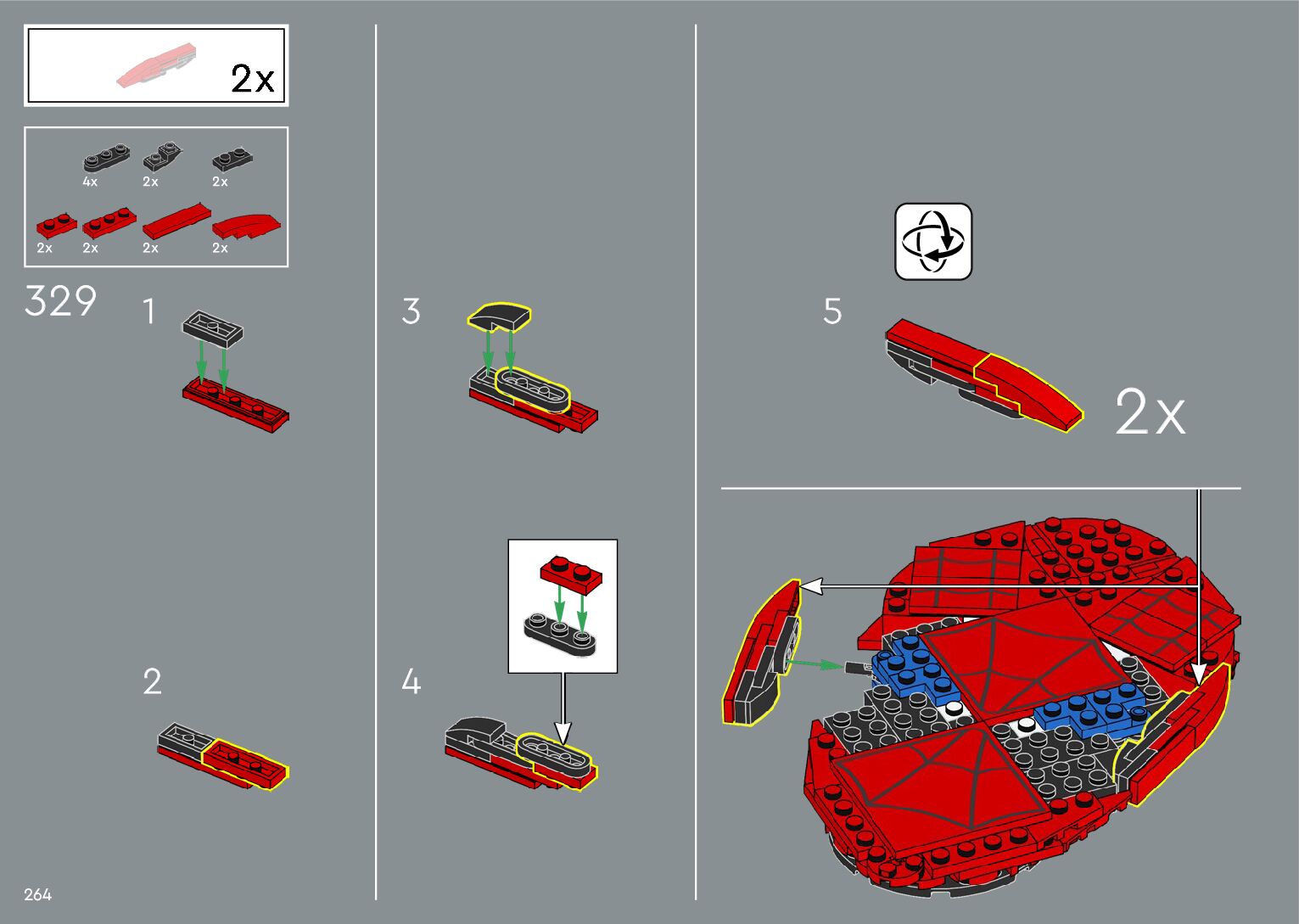 2x

4x 2x 2x

2x 2x 2x 2x

329

1

2

3

4

5

2x

264