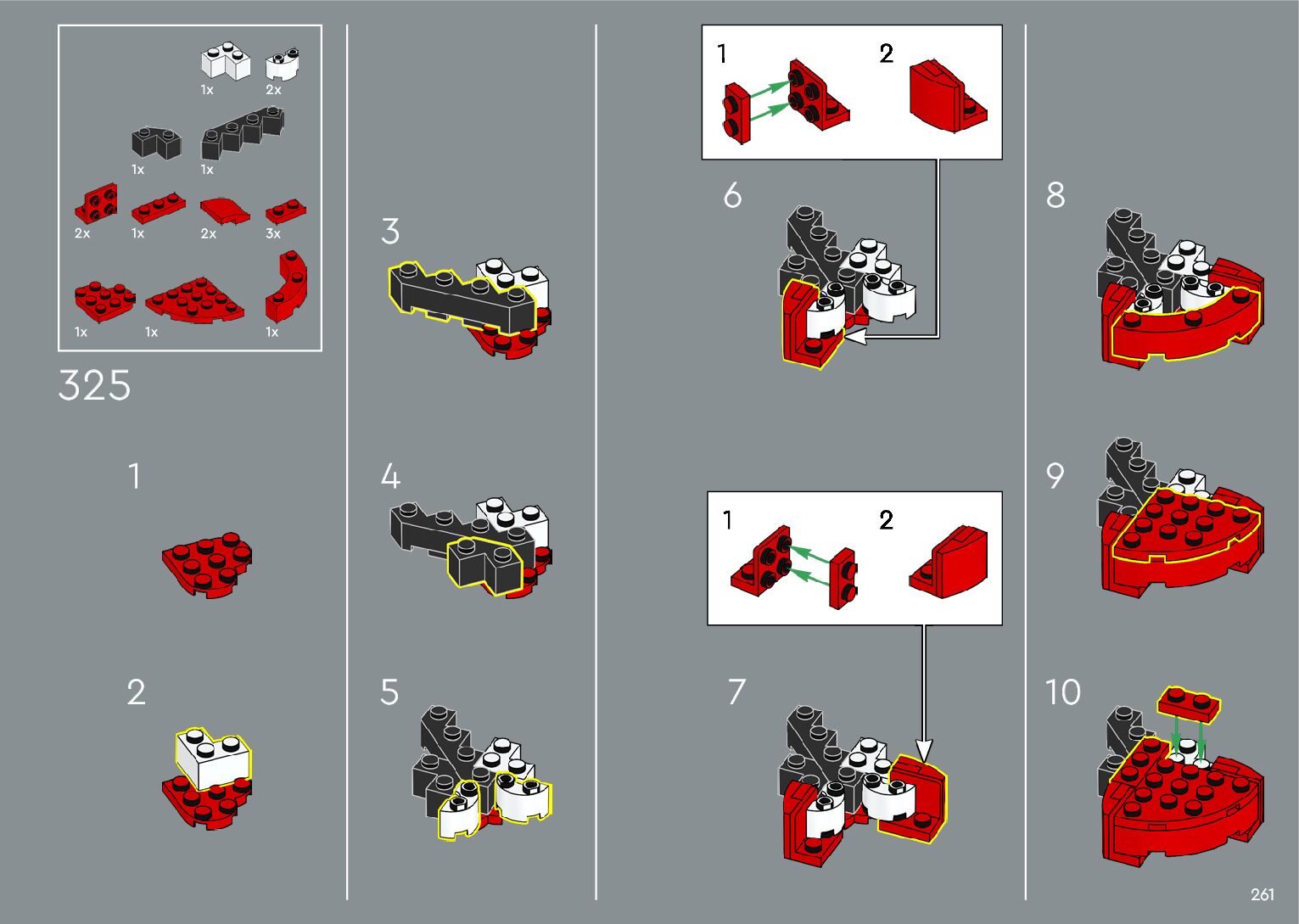 1x 2x

1x 1x

2x 1x 2x 3x

1x 1x 1x

325

1

2

3

4

5

1 2

6

1 2

7

8

9

10

261