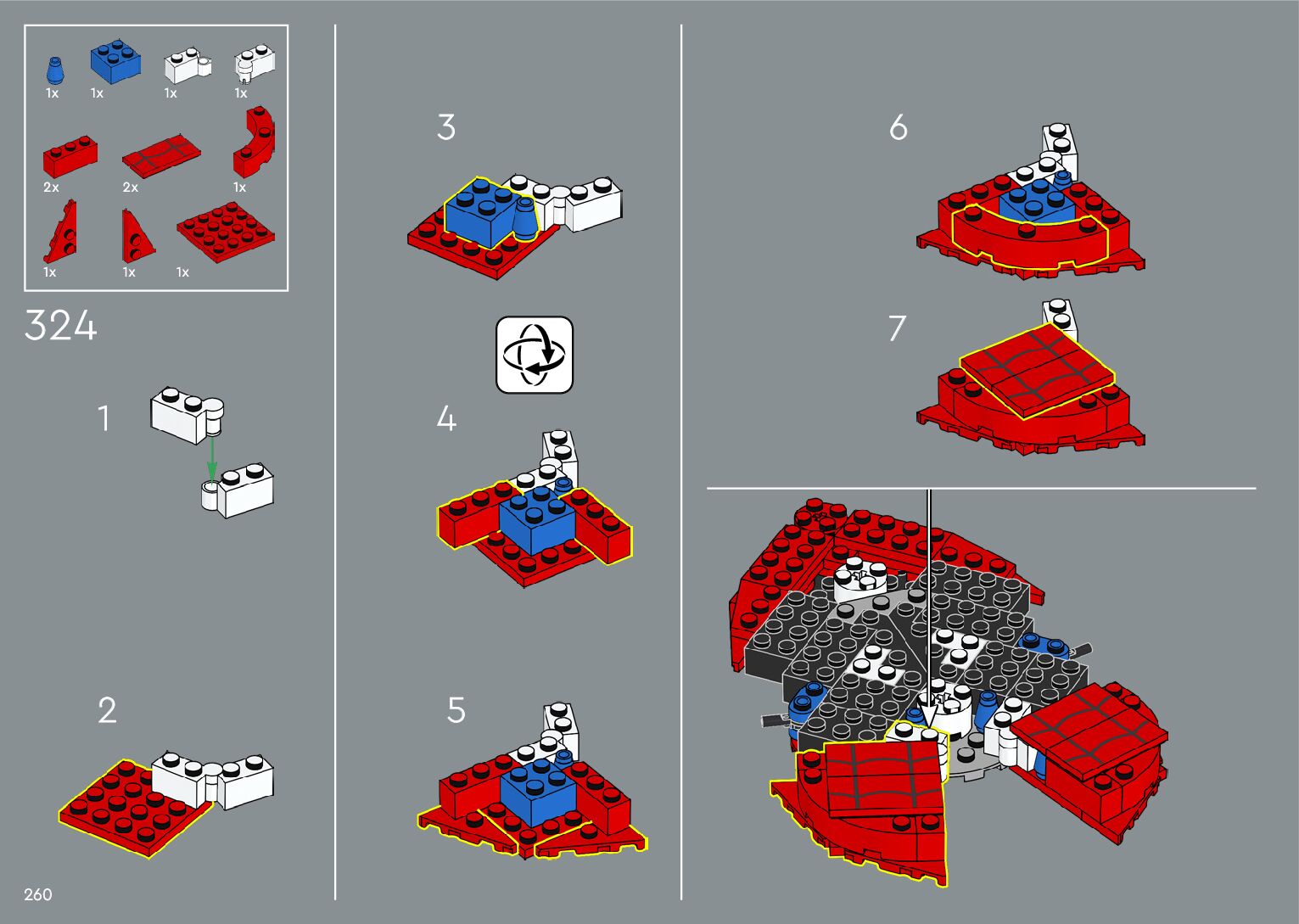 1x 1x 1x 1x

2x 2x 1x

1x 1x 1x

324

1

2

3

4

5

6

7

260